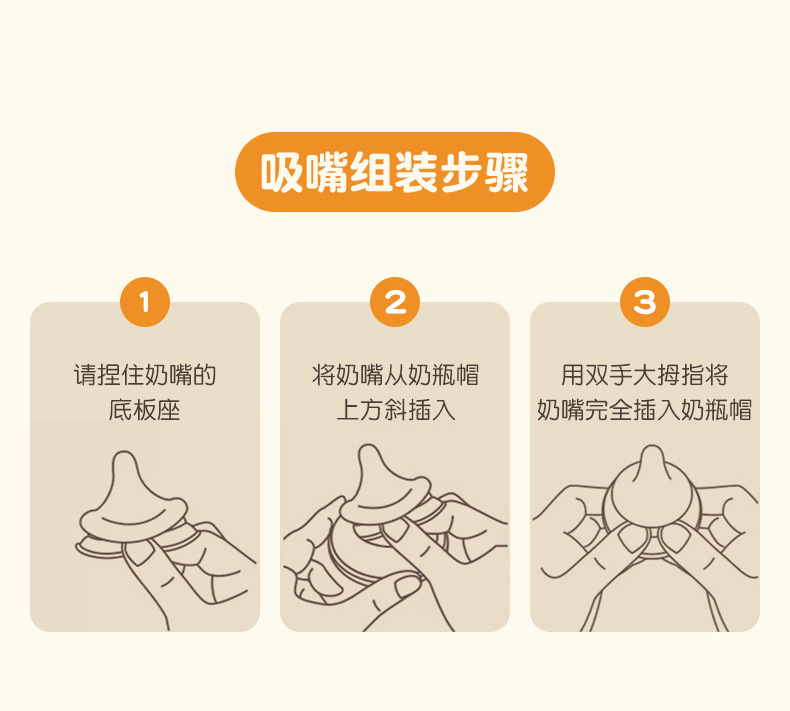 吸嘴组装步骤

1
请捏住奶嘴的底板座

2
将奶嘴从奶瓶帽上方斜插入

3
用双手大拇指将奶嘴完全插入奶瓶帽