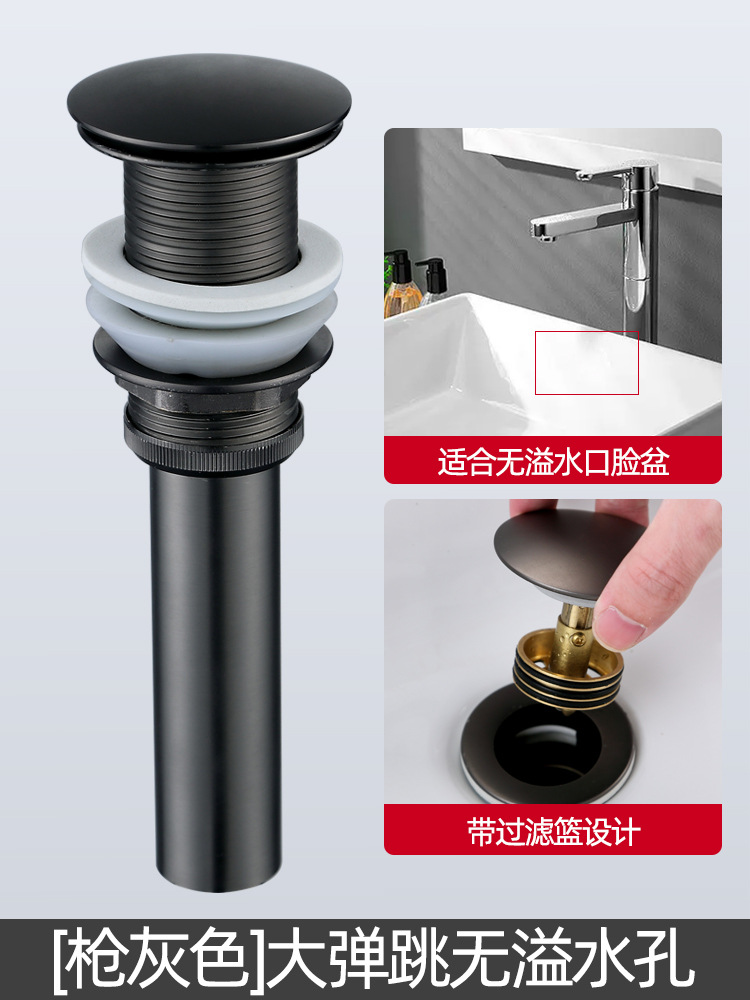 适合无溢水口脸盆

带过滤篮设计

[枪灰色]大弹跳无溢水孔