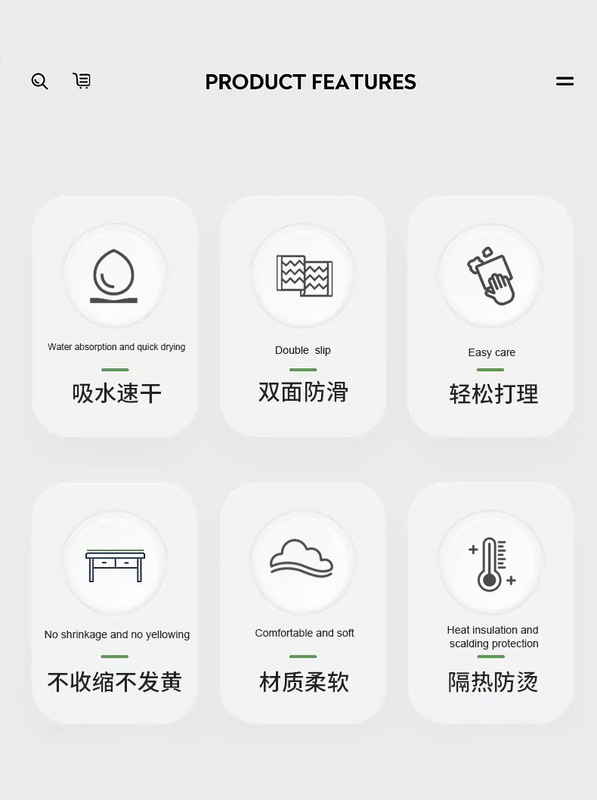 PRODUCT FEATURES

Water absorption and quick drying

吸水速干

Double slip

双面防滑

Easy care

轻松打理

No shrinkage and no yellowing

不收缩不发黄

Comfortable and soft

材质柔软

Heat insulation and scalding protection

隔热防烫