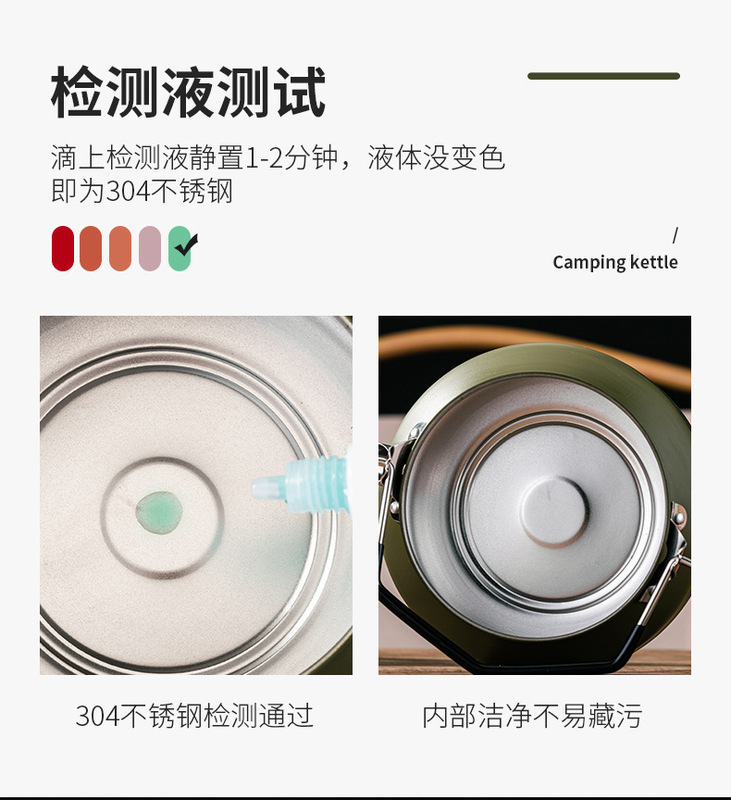 检测液测试

滴上检测液静置1-2分钟，液体没变色即为304不锈钢

/
Camping kettle

304不锈钢检测通过

内部洁净不易藏污