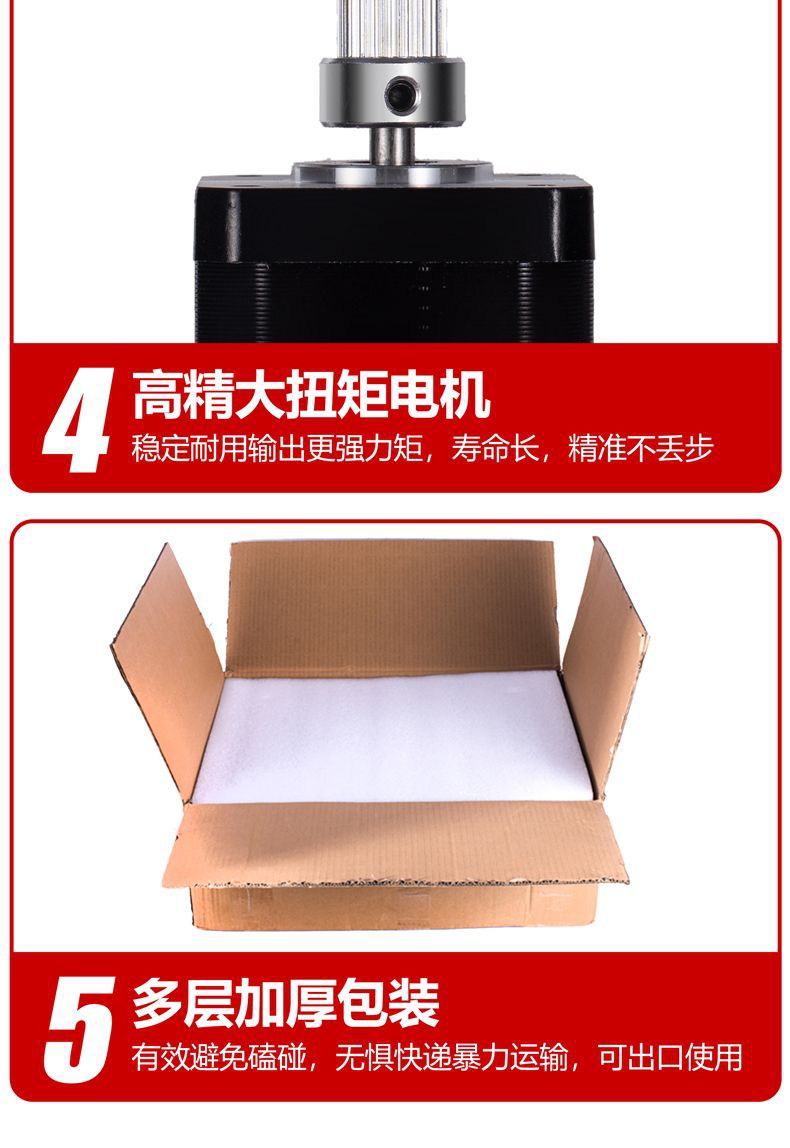 4 高精大扭矩电机
稳定耐用输出更强力矩，寿命长，精准不丢步

5 多层加厚包装
有效避免磕碰，无惧快递暴力运输，可出口使用