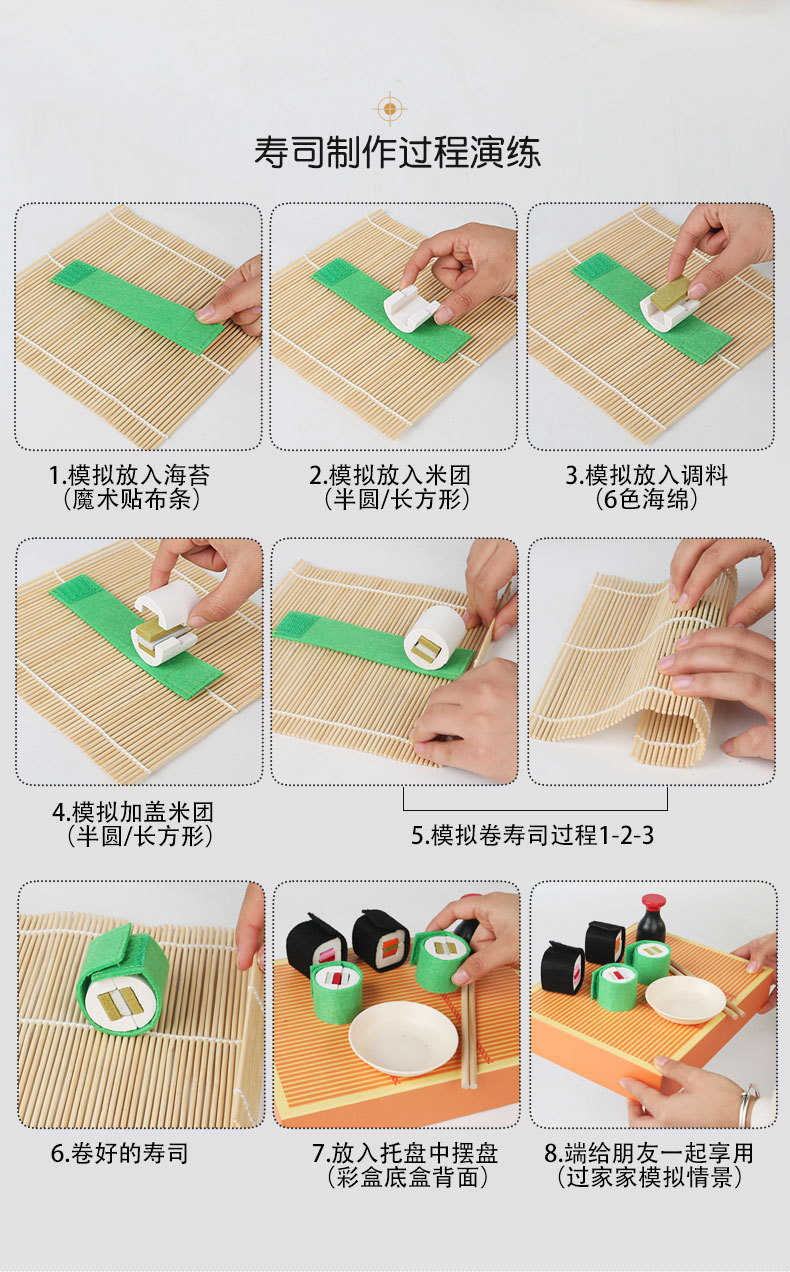 寿司制作过程演练

1.模拟放入海苔
（魔术贴布条）

2.模拟放入米团
（半圆/长方形）

3.模拟放入调料
（6色海绵）

4.模拟加盖米团
（半圆/长方形）

5.模拟卷寿司过程1-2-3

6.卷好的寿司

7.放入托盘中摆盘
（彩盒底盒背面）

8.端给朋友一起享用
（过家家模拟情景）