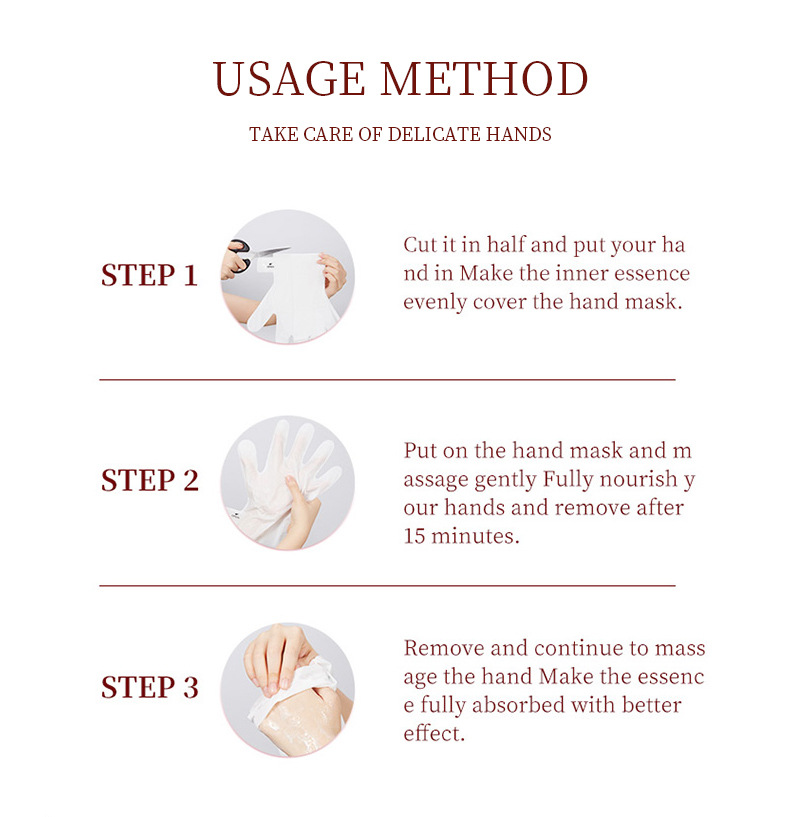 USAGE METHOD

TAKE CARE OF DELICATE HANDS

STEP 1

Cut it in half and put your ha nd in Make the inner essence evenly cover the hand mask.

STEP 2

Put on the hand mask and m assage gently Fully nourish y our hands and remove after 15 minutes.

STEP 3

Remove and continue to mass age the hand Make the essenc e fully absorbed with better effect.