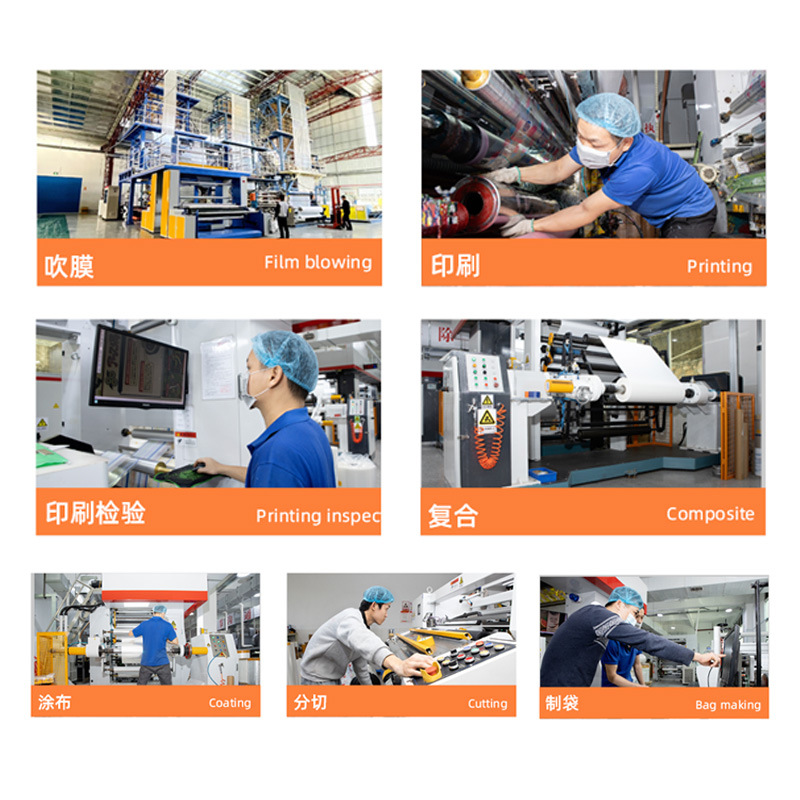 吹膜 Film blowing

印刷 Printing

印刷检验 Printing inspec

复合 Composite

涂布 Coating

分切 Cutting

制袋 Bag making