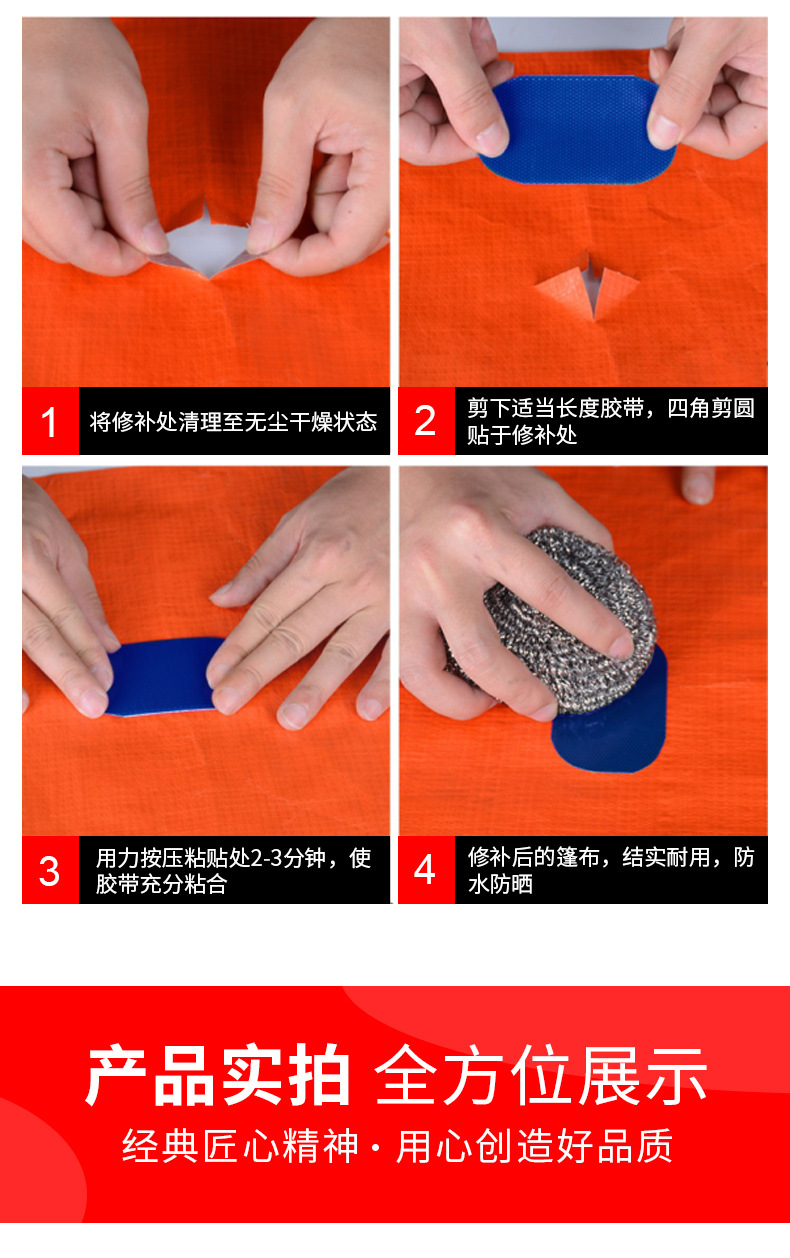 1 将修补处清理至无尘干燥状态

2 剪下适当长度胶带，四角剪圆贴于修补处

3 用力按压粘贴处2-3分钟，使胶带充分粘合

4 修补后的篷布，结实耐用，防水防晒

产品实拍 全方位展示

经典匠心精神 · 用心创造好品质