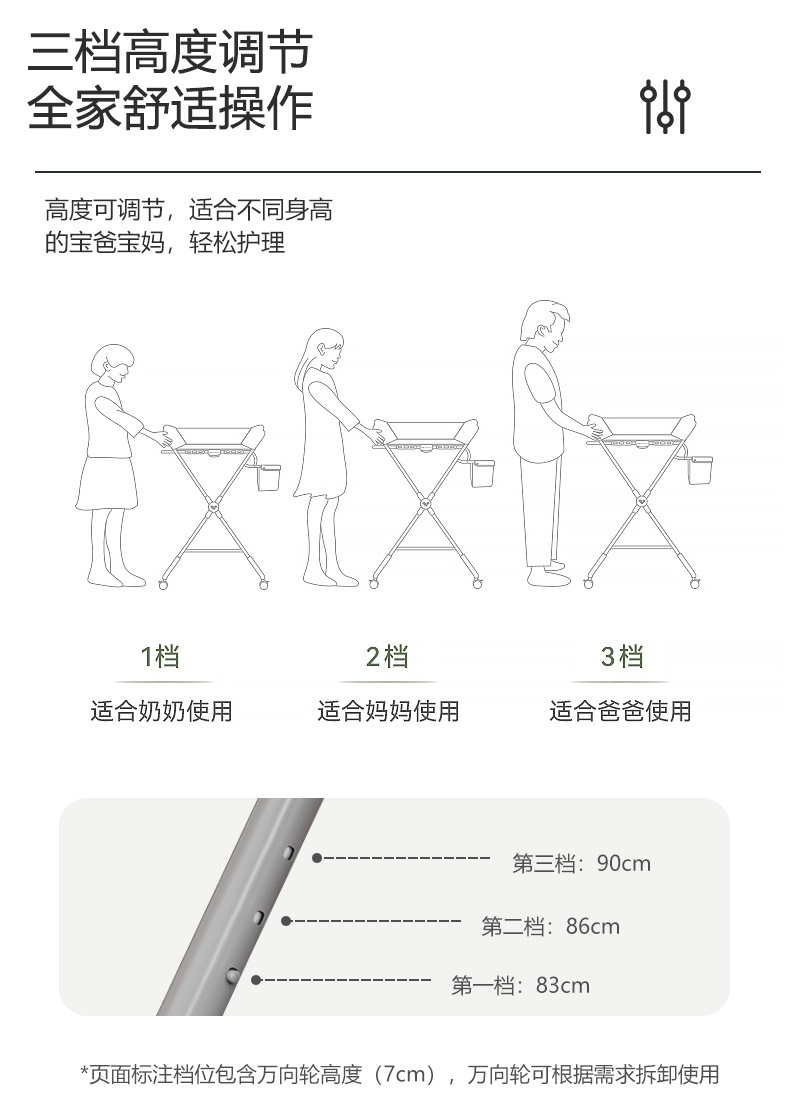 三档高度调节
全家舒适操作

高度可调节，适合不同身高的宝爸宝妈，轻松护理

1档
适合奶奶使用

2档
适合妈妈使用

3档
适合爸爸使用

第三档：90cm
第二档：86cm
第一档：83cm

*页面标注档位包含万向轮高度（7cm），万向轮可根据需求拆卸使用