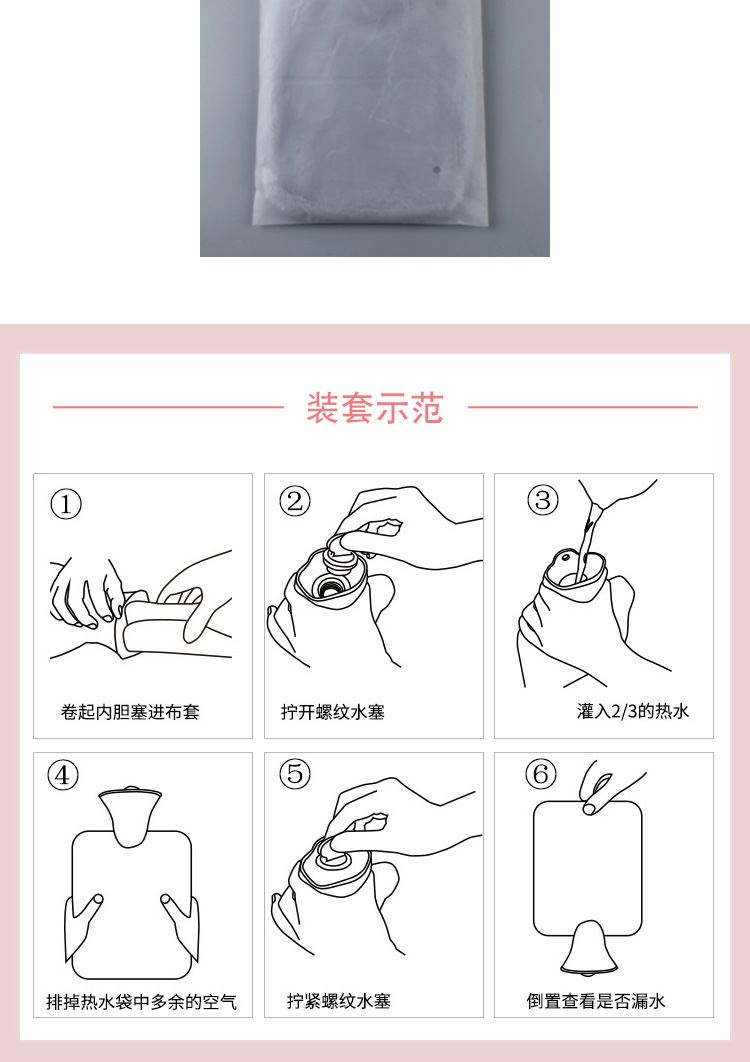 装套示范

①
卷起内胆塞进布套

②
拧开螺纹水塞

③
灌入2/3的热水

④
排掉热水袋中多余的空气

⑤
拧紧螺纹水塞

⑥
倒置查看是否漏水