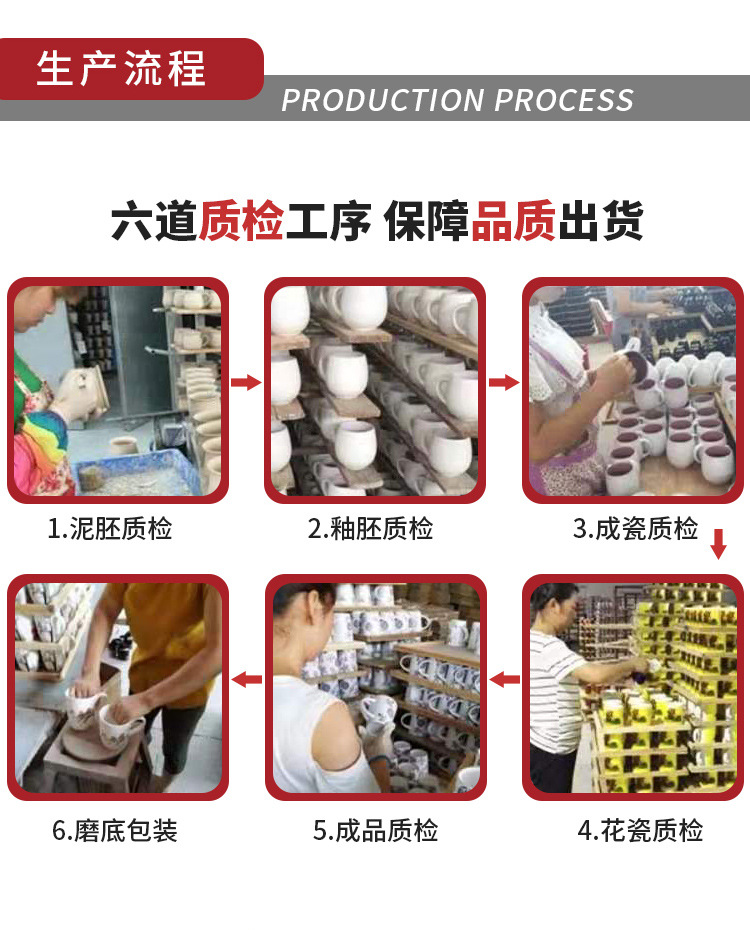 生产流程
PRODUCTION PROCESS

六道质检工序 保障品质出货

1.泥胚质检

2.釉胚质检

3.成瓷质检

6.磨底包装

5.成品质检

4.花瓷质检