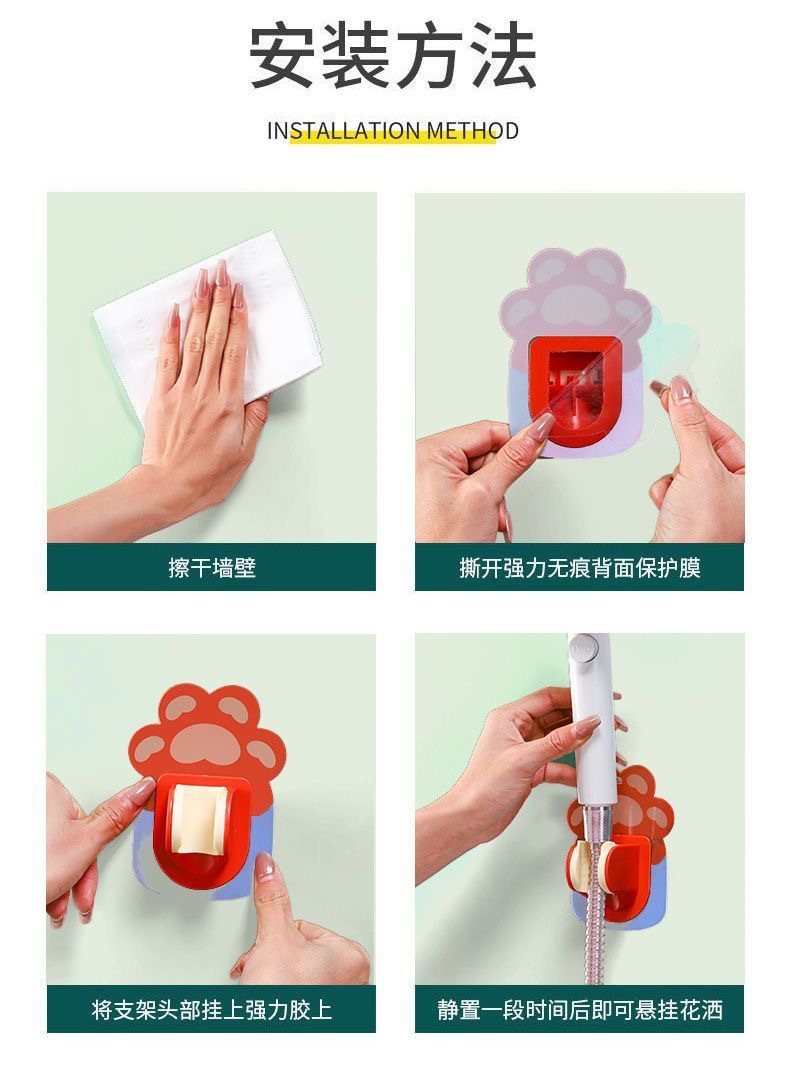 安装方法

INSTALLATION METHOD

擦干墙壁

撕开强力无痕背面保护膜

将支架头部挂上强力胶上

静置一段时间后即可悬挂花洒