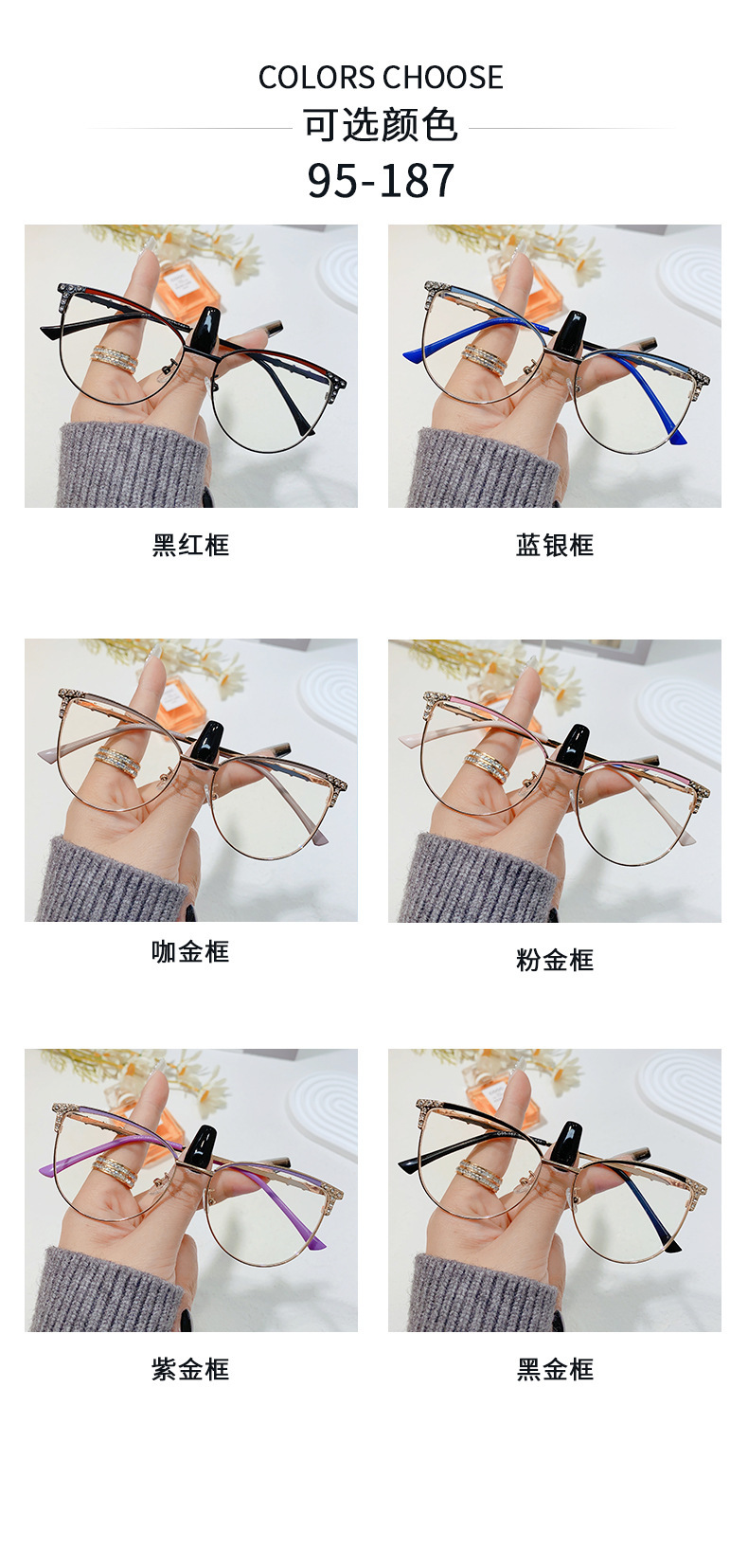 COLORS CHOOSE
可选颜色
95-187

黑红框

蓝银框

咖金框

粉金框

紫金框

黑金框