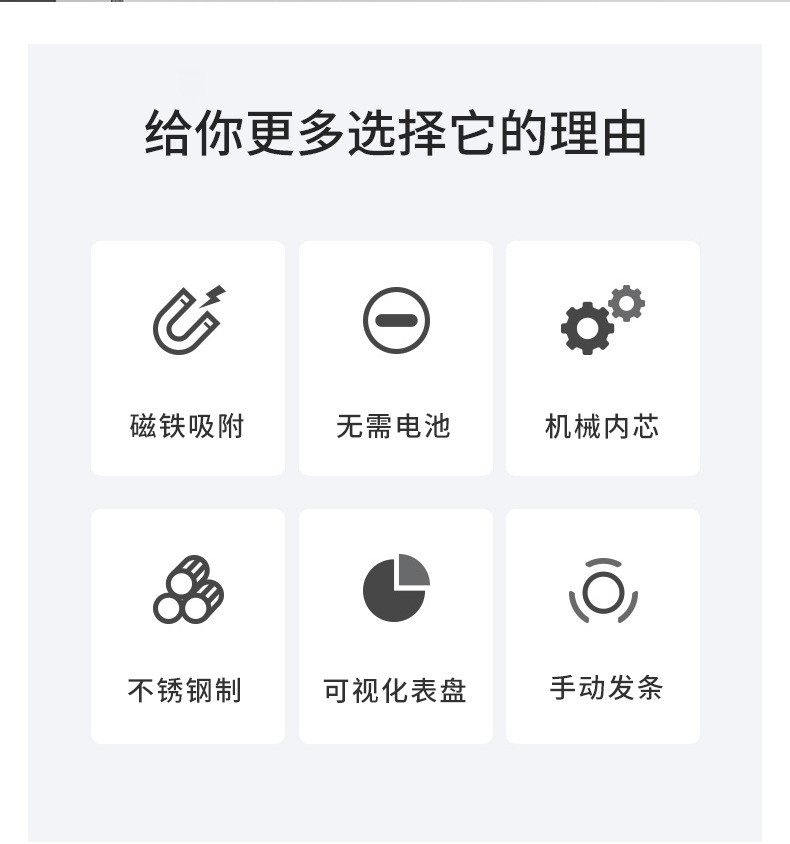 给你更多选择它的理由

磁铁吸附

无需电池

机械内芯

不锈钢制

可视化表盘

手动发条