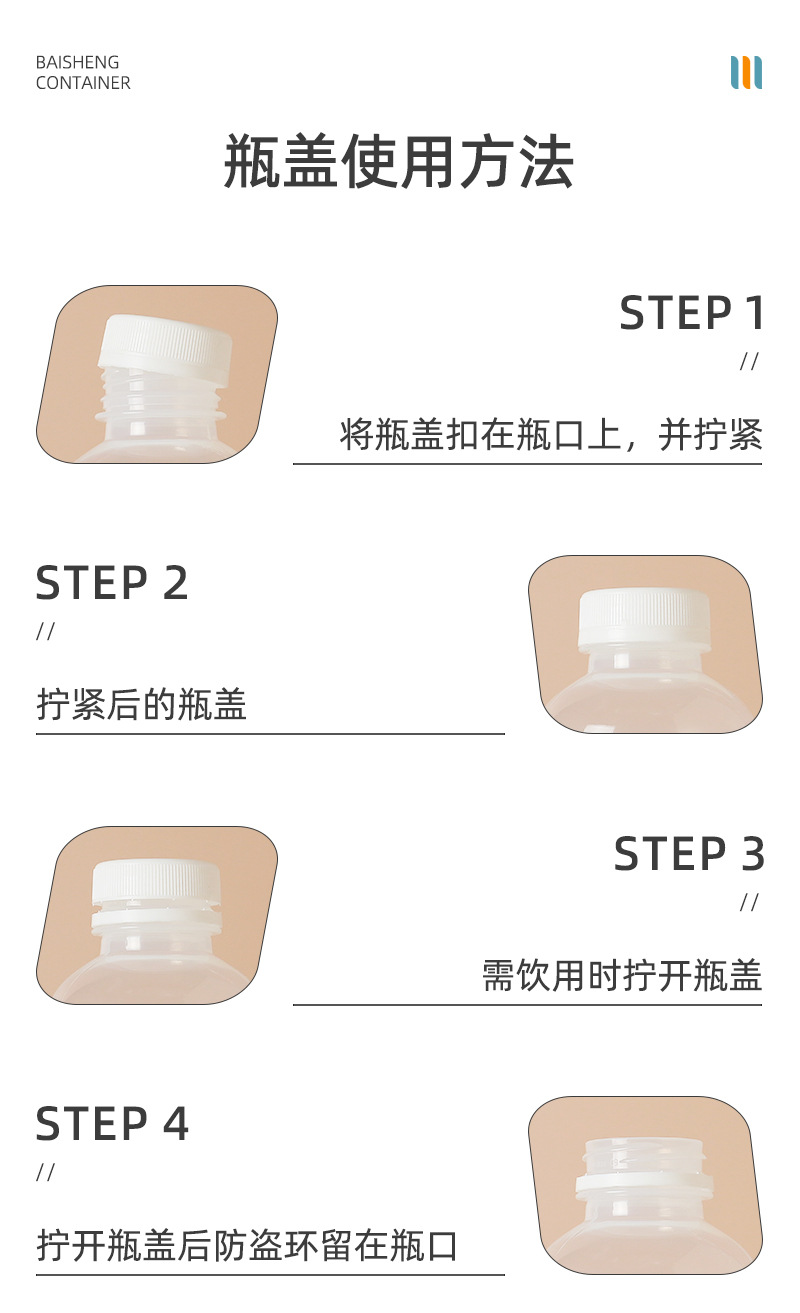 BAISHENG
CONTAINER

瓶盖使用方法

STEP 1
//
将瓶盖扣在瓶口上，并拧紧

STEP 2
//
拧紧后的瓶盖

STEP 3
//
需饮用时拧开瓶盖

STEP 4
//
拧开瓶盖后防盗环留在瓶口