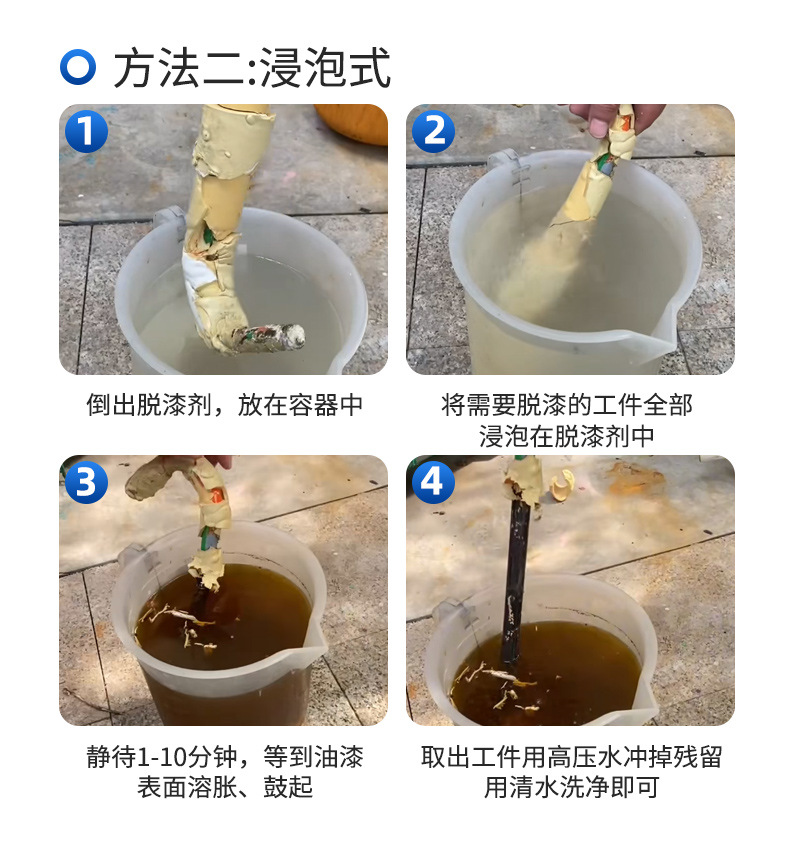 方法二:浸泡式

1

倒出脱漆剂，放在容器中

2

将需要脱漆的工件全部浸泡在脱漆剂中

3

静待1-10分钟，等到油漆表面溶胀、鼓起

4

取出工件用高压水冲掉残留用清水洗净即可