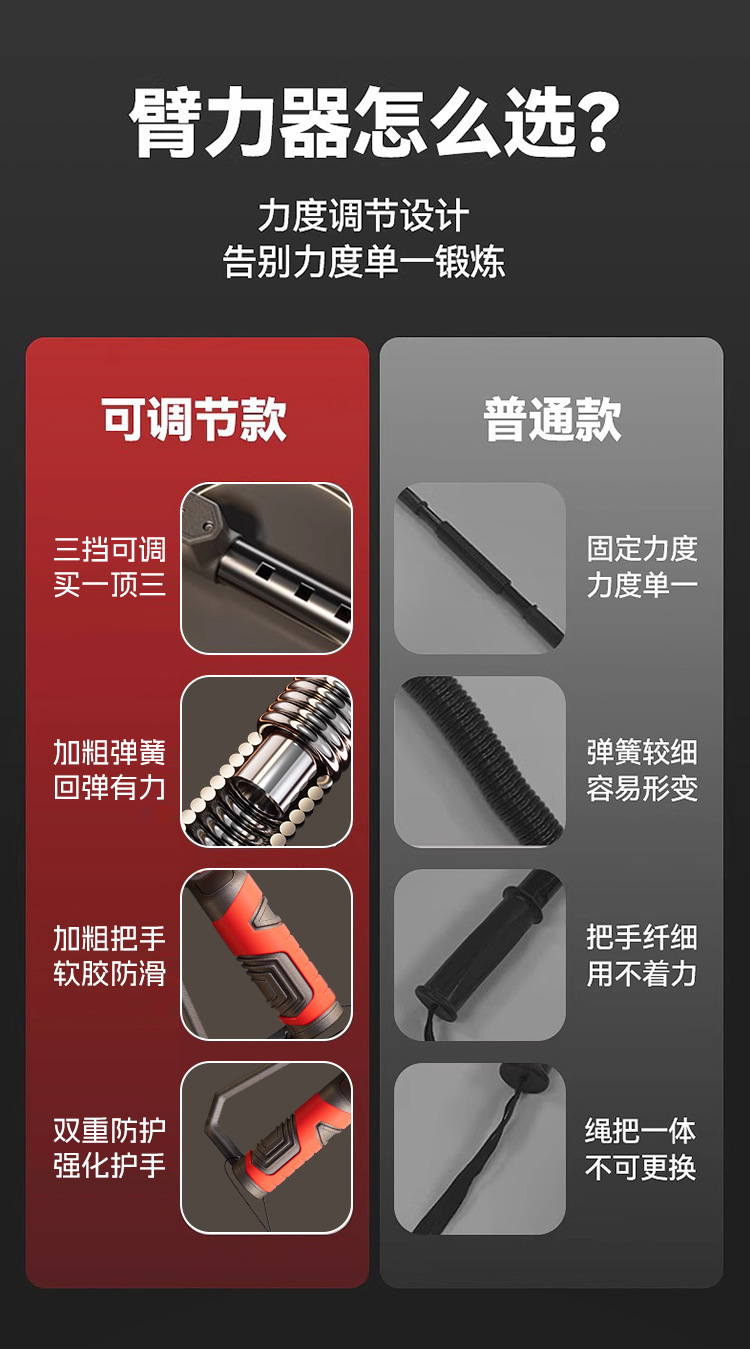 臂力器怎么选?

力度调节设计
告别力度单一锻炼

可调节款

三挡可调
买一顶三

加粗弹簧
回弹有力

加粗把手
软胶防滑

双重防护
强化护手

普通款

固定力度
力度单一

弹簧较细
容易形变

把手纤细
用不着力

绳把一体
不可更换