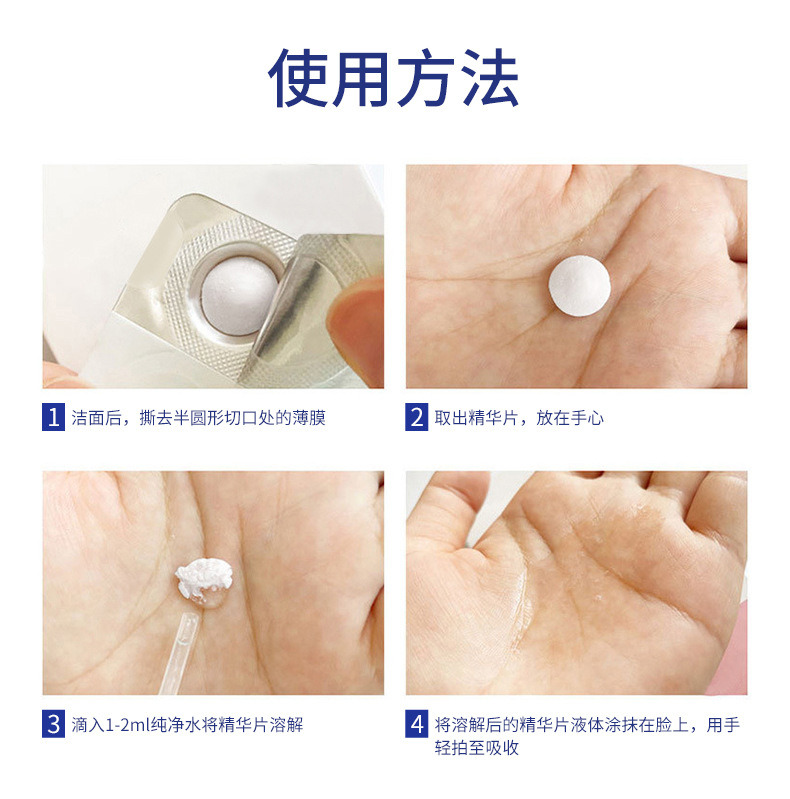 使用方法

1 洁面后，撕去半圆形切口处的薄膜

2 取出精华片，放在手心

3 滴入1-2ml纯净水将精华片溶解

4 将溶解后的精华片液体涂抹在脸上，用手轻拍至吸收