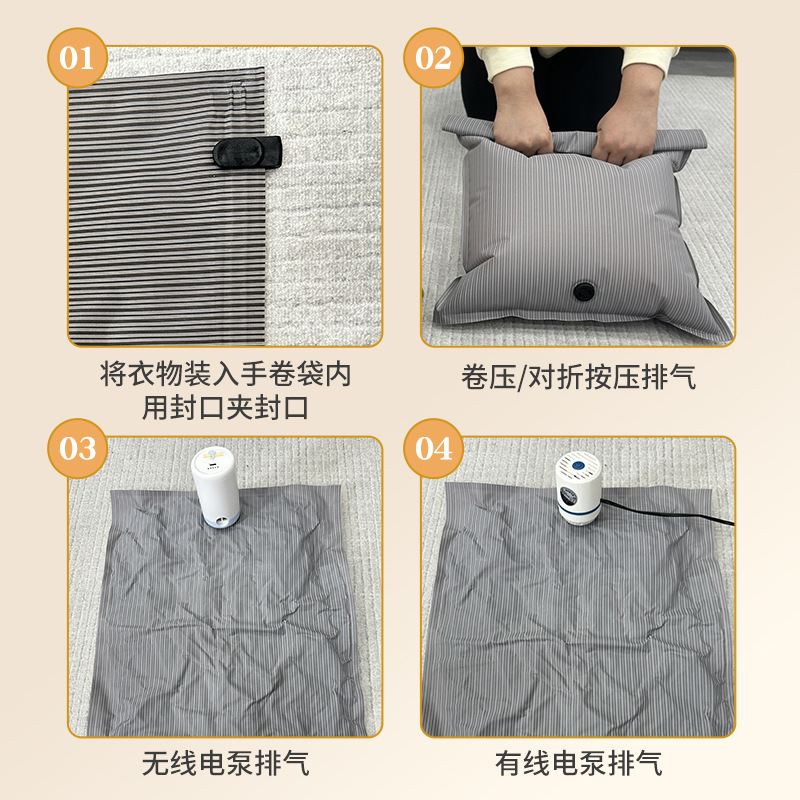 01

将衣物装入手卷袋内
用封口夹封口

02

卷压/对折按压排气

03

无线电泵排气

04

有线电泵排气