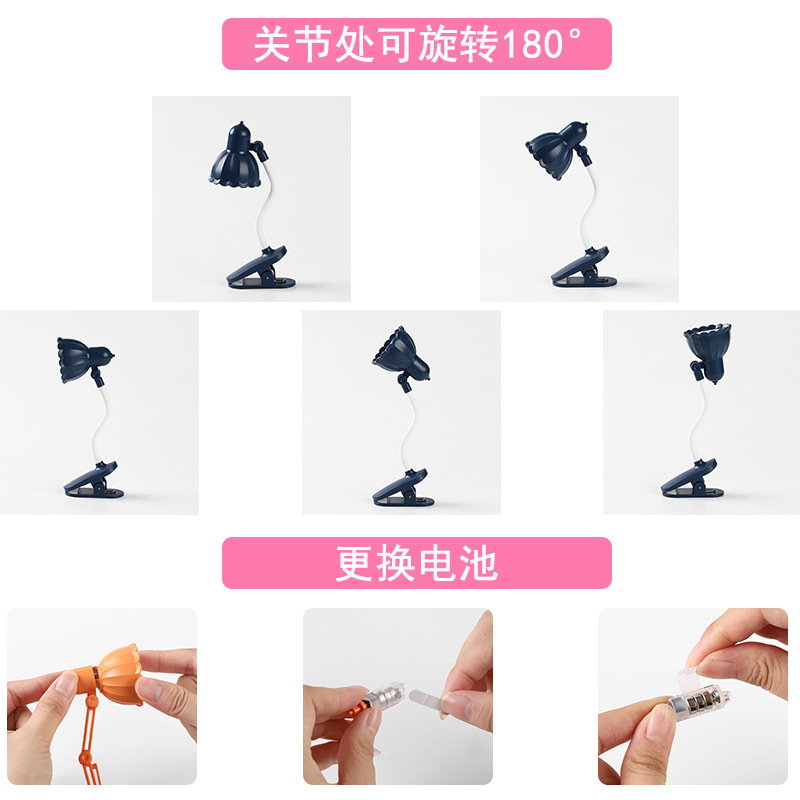 关节处可旋转180°

更换电池