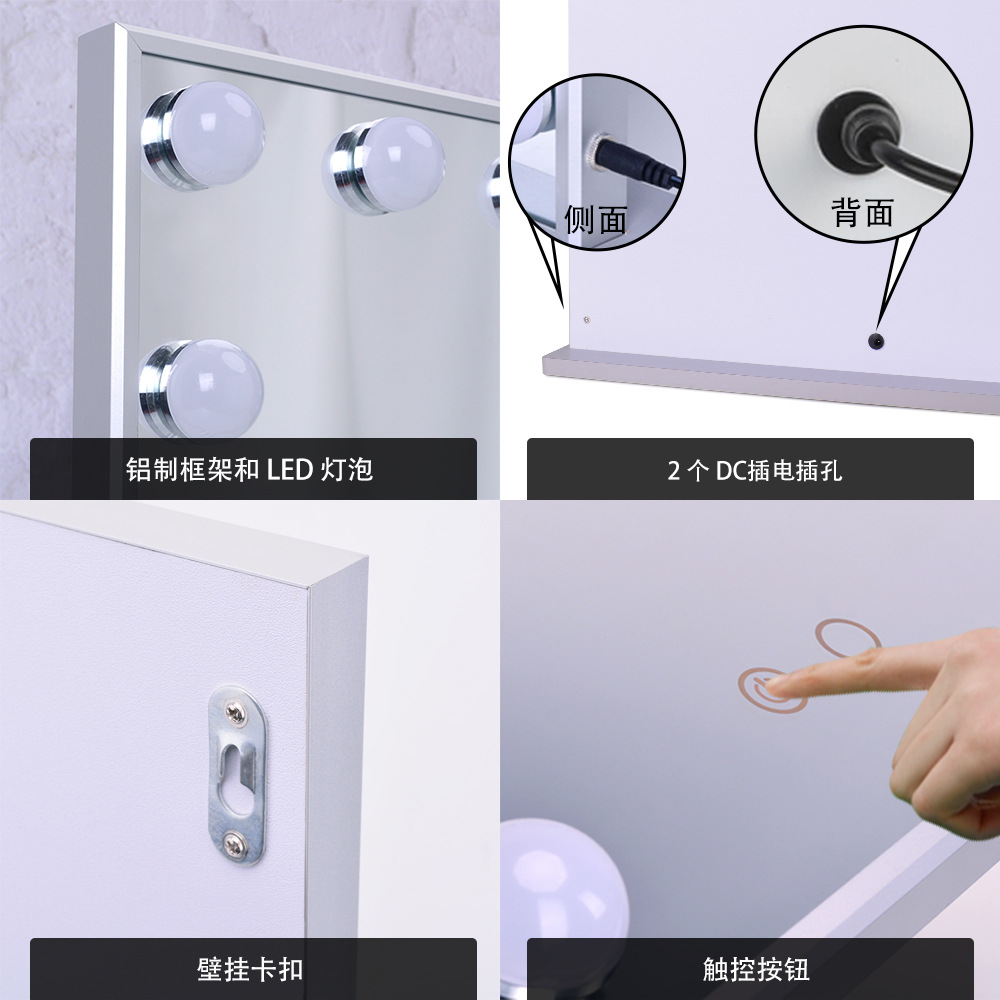 铝制框架和 LED 灯泡

侧面

背面

2 个 DC插电插孔

壁挂卡扣

触控按钮