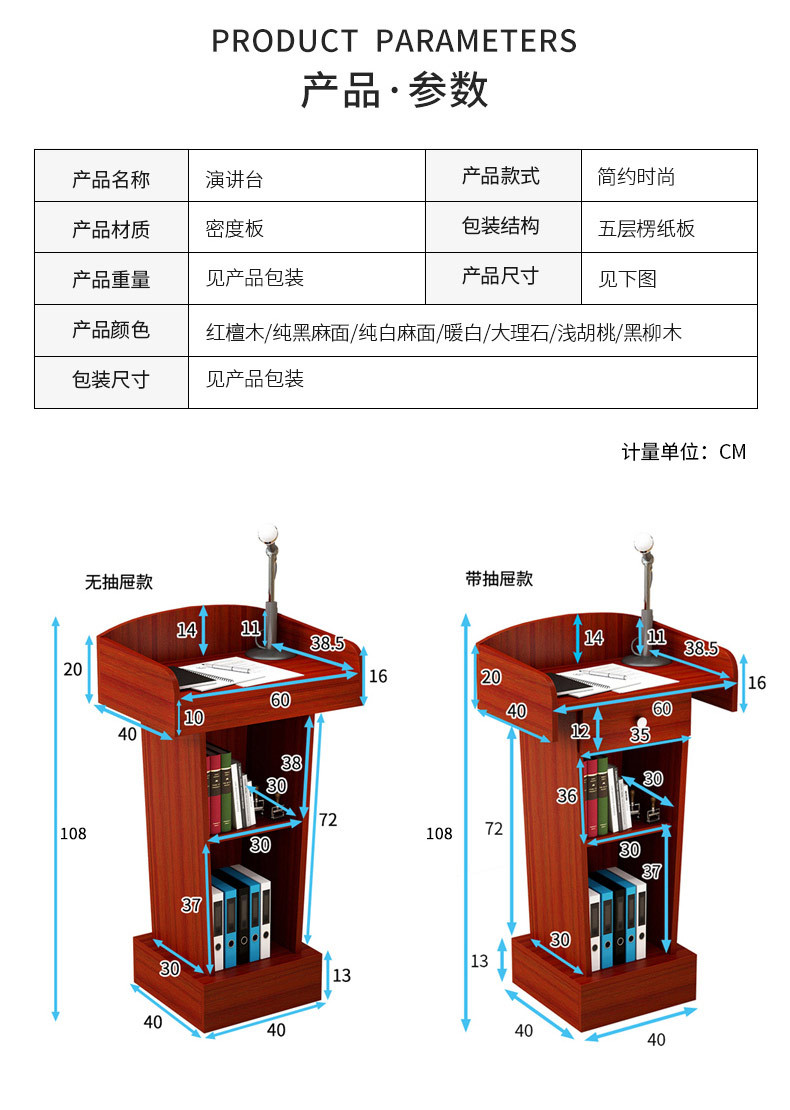 PRODUCT PARAMETERS
产品·参数

| 产品名称 | 演讲台 | 产品款式 | 简约时尚 |
|---|---|---|---|
| 产品材质 | 密度板 | 包装结构 | 五层楞纸板 |
| 产品重量 | 见产品包装 | 产品尺寸 | 见下图 |
| 产品颜色 | 红檀木/纯黑麻面/纯白麻面/暖白/大理石/浅胡桃/黑柳木 | | |
| 包装尺寸 | 见产品包装 | | |

计量单位：CM

无抽屉款
14
11
38.5
20
16
60
10
40
38
30
72
108
30
37
30
13
40
40

带抽屉款
14
11
38.5
20
16
40
60
12
35
30
36
108
72
30
37
30
13
40
40