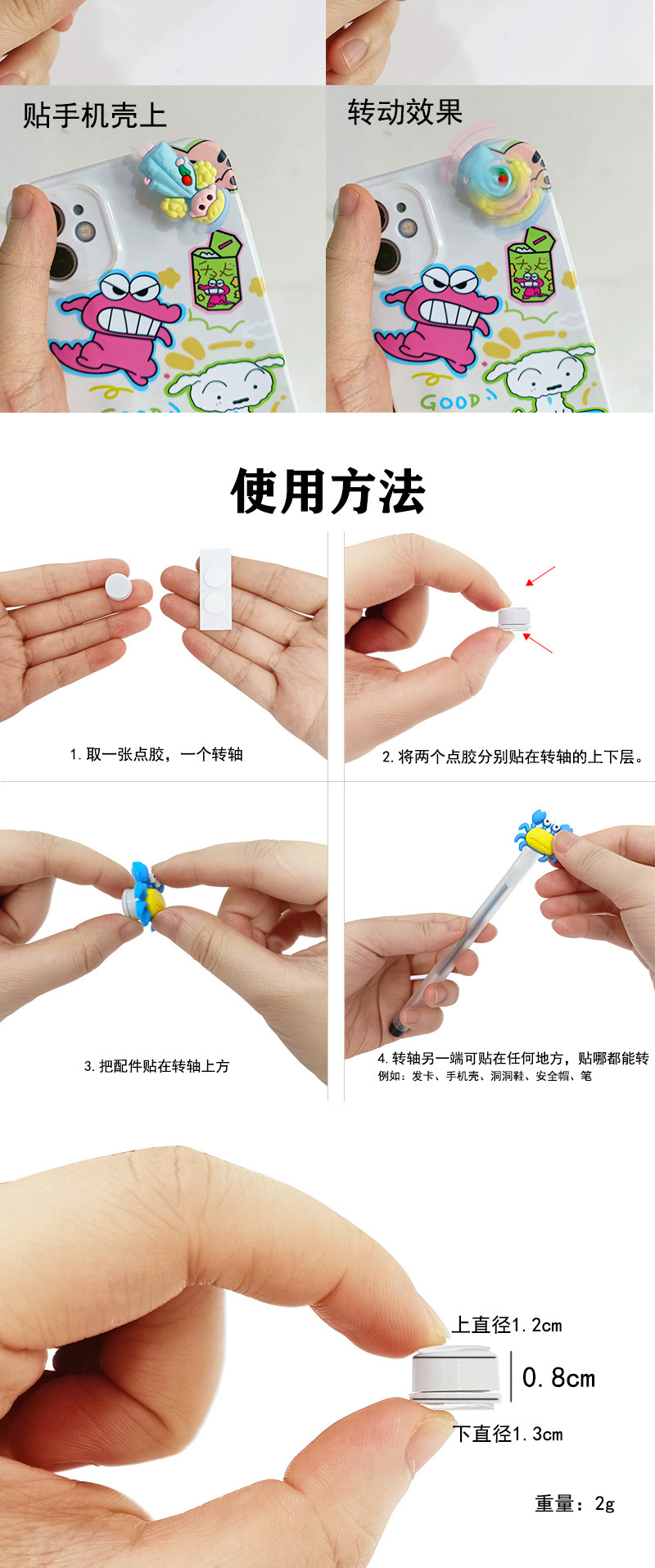 贴手机壳上

转动效果

GOOD

使用方法

1. 取一张点胶，一个转轴

2. 将两个点胶分别贴在转轴的上下层。

3. 把配件贴在转轴上方

4. 转轴另一端可贴在任何地方，贴哪都能转
例如：发卡、手机壳、洞洞鞋、安全帽、笔

上直径1.2cm
0.8cm
下直径1.3cm

重量：2g