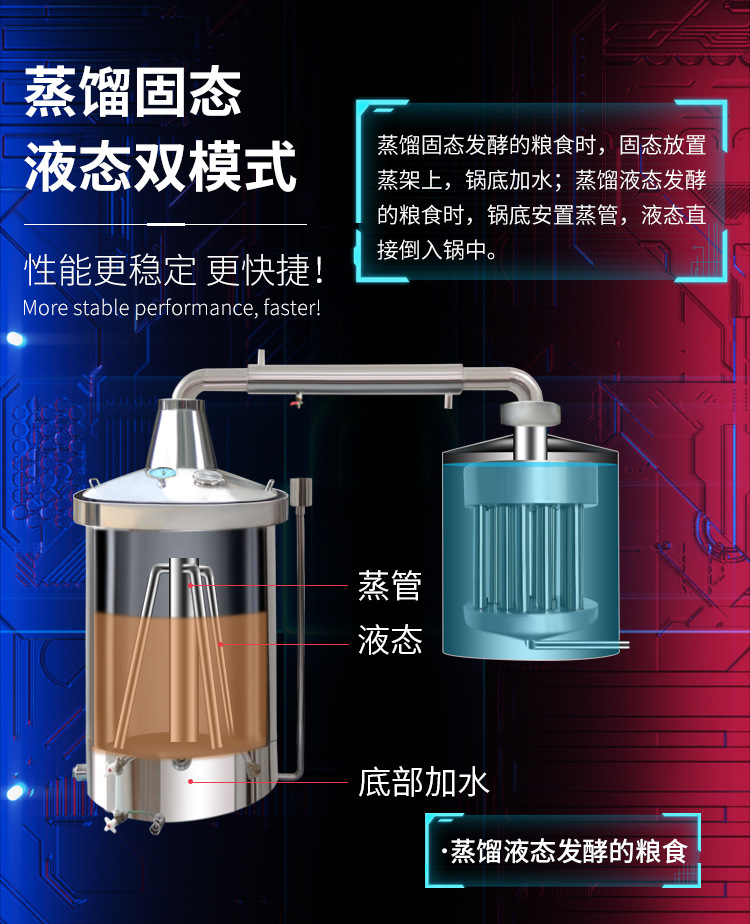 蒸馏固态
液态双模式

性能更稳定 更快捷！
More stable performance, faster!

蒸馏固态发酵的粮食时，固态放置蒸架上，锅底加水；蒸馏液态发酵的粮食时，锅底安置蒸管，液态直接倒入锅中。

蒸管
液态
底部加水

·蒸馏液态发酵的粮食