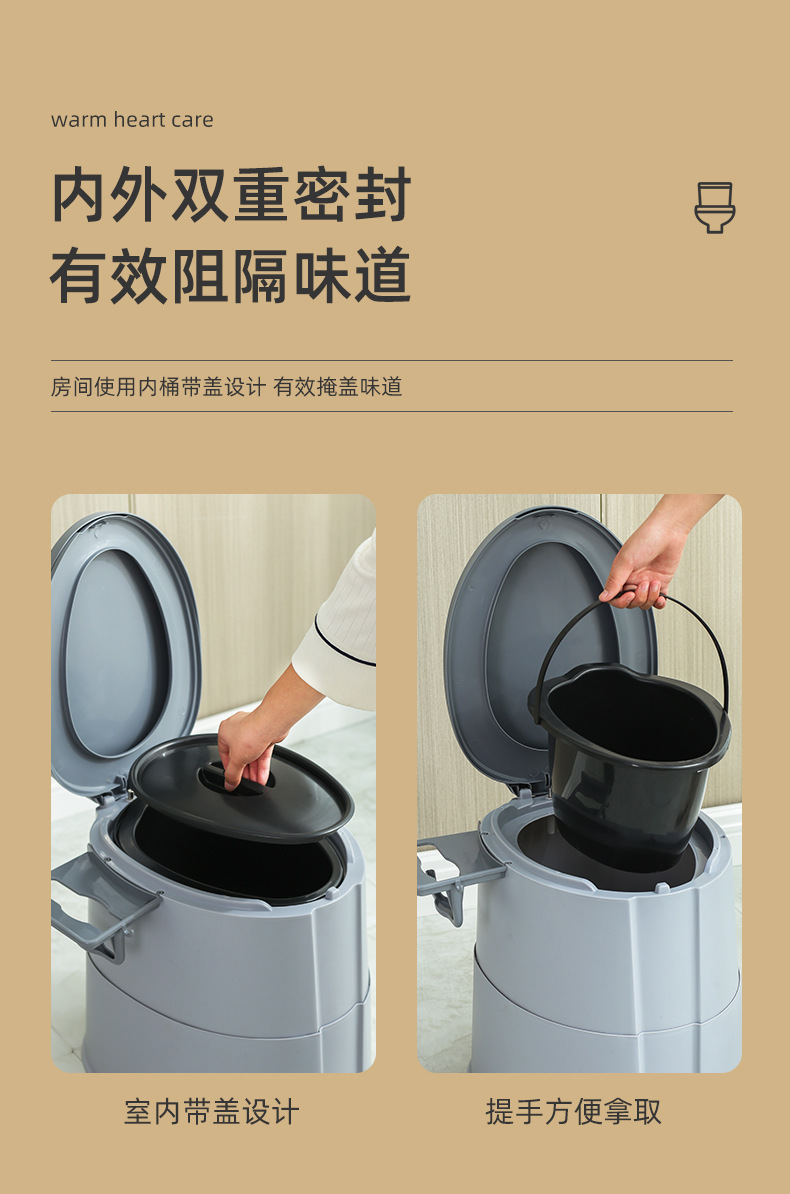 warm heart care

内外双重密封
有效阻隔味道

房间使用内桶带盖设计 有效掩盖味道

室内带盖设计

提手方便拿取