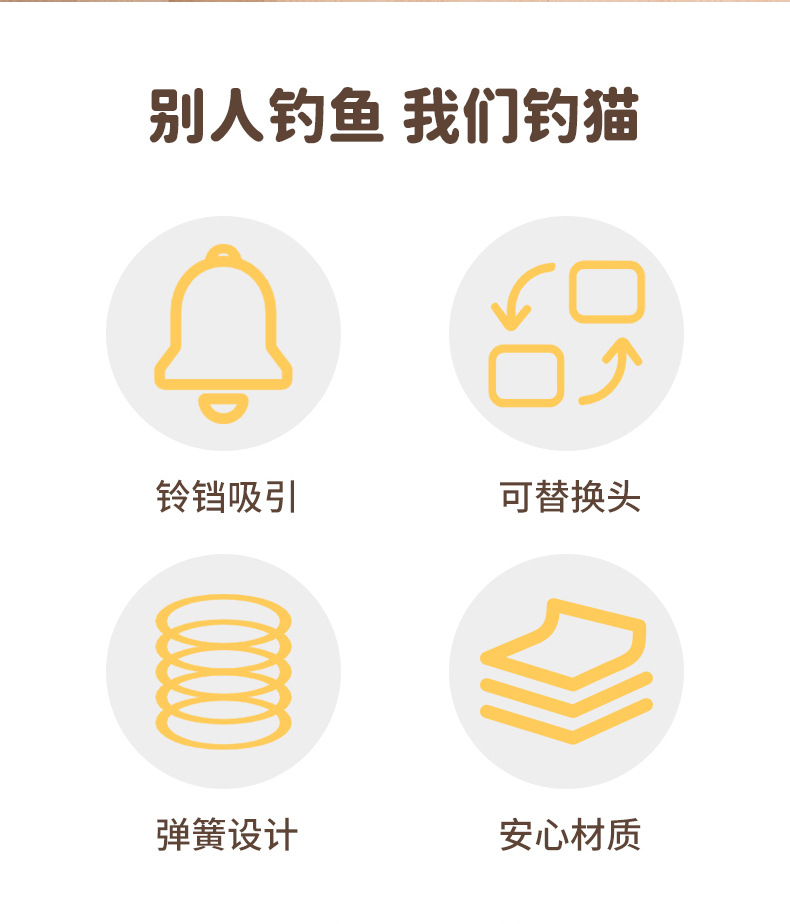 别人钓鱼 我们钓猫

铃铛吸引

可替换头

弹簧设计

安心材质