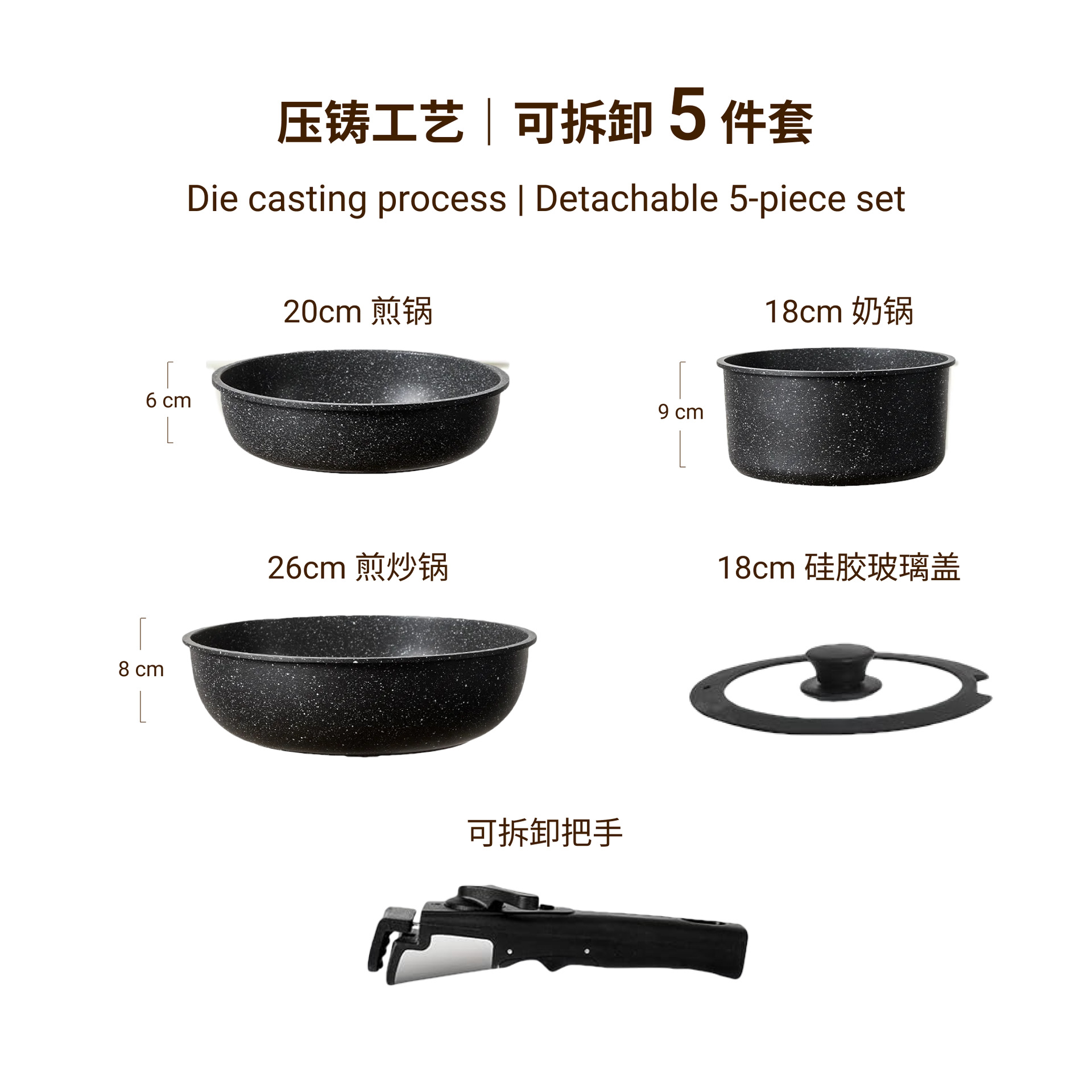 压铸工艺 | 可拆卸 5 件套

Die casting process | Detachable 5-piece set

20cm 煎锅

6 cm

18cm 奶锅

9 cm

26cm 煎炒锅

8 cm

18cm 硅胶玻璃盖

可拆卸把手