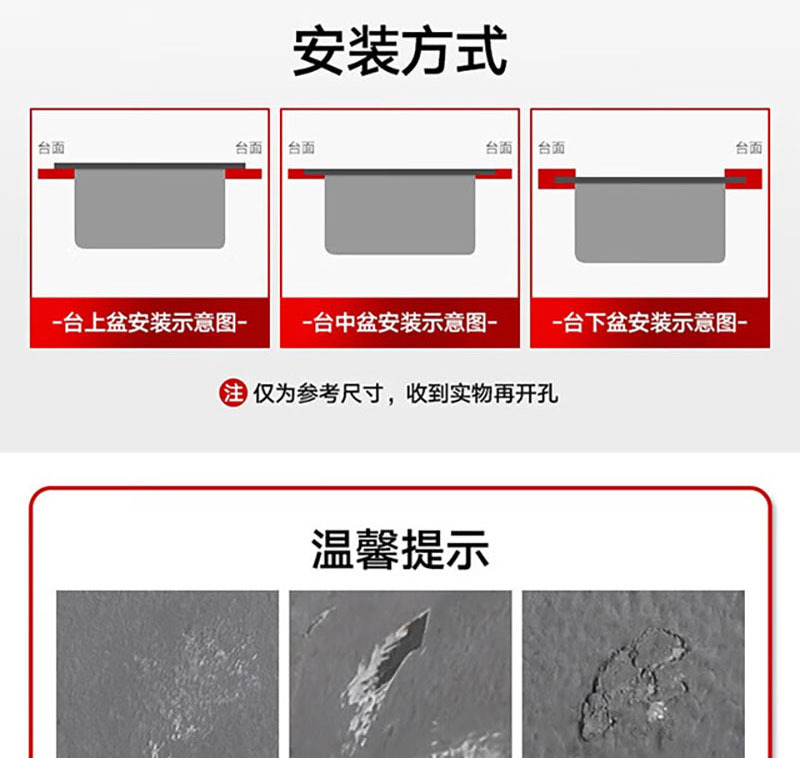 安装方式

台面 台面

-台上盆安装示意图-

台面 台面

-台中盆安装示意图-

台面 台面

-台下盆安装示意图-

注 仅为参考尺寸，收到实物再开孔

温馨提示