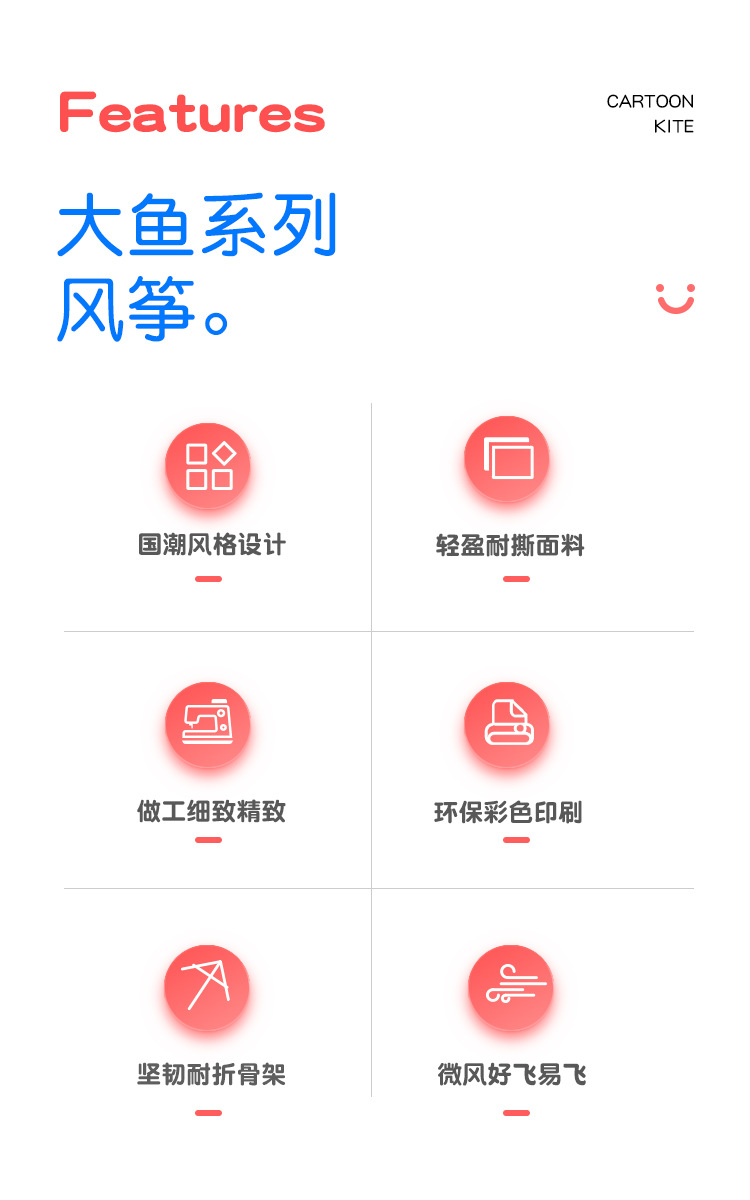 Features

CARTOON
KITE

大鱼系列
风筝。

国潮风格设计

轻盈耐撕面料

做工细致精致

环保彩色印刷

坚韧耐折骨架

微风好飞易飞