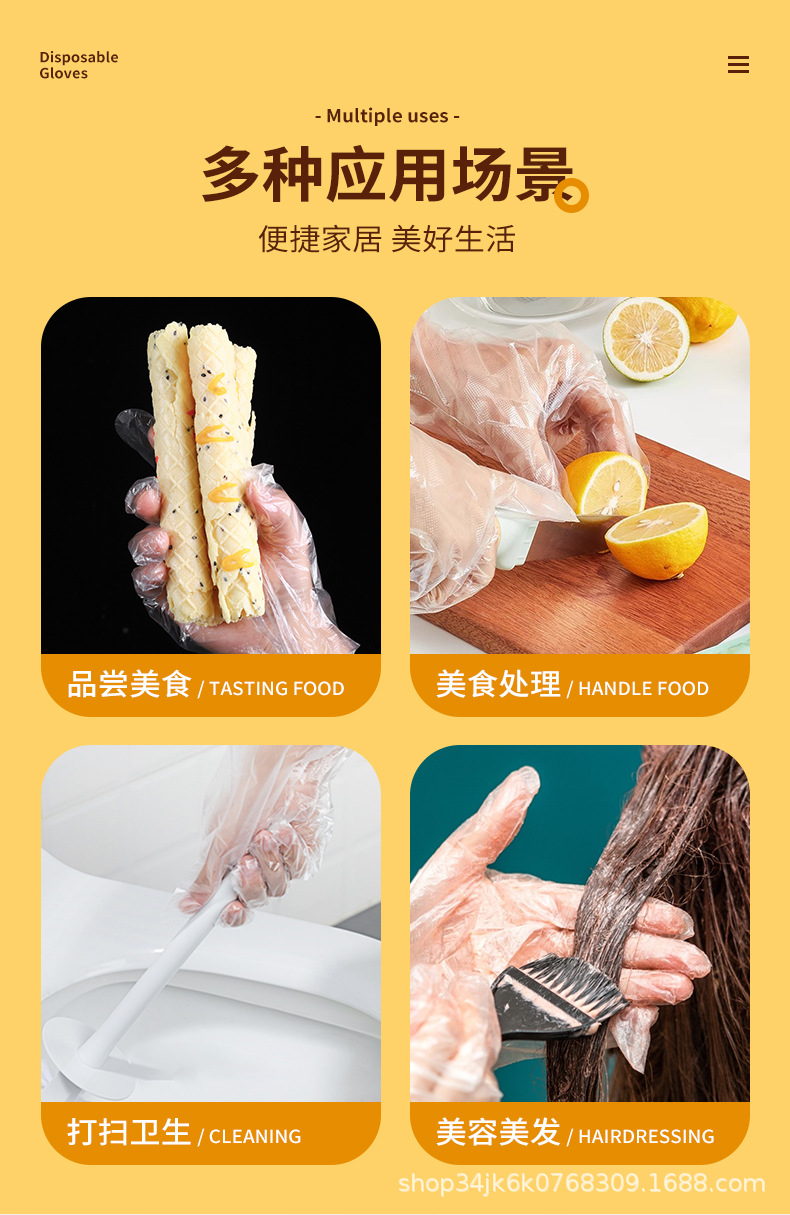 Disposable Gloves

- Multiple uses -

多种应用场景

便捷家居 美好生活

品尝美食 / TASTING FOOD

美食处理 / HANDLE FOOD

打扫卫生 / CLEANING

美容美发 / HAIRDRESSING

shop34jk6k0768309.1688.com