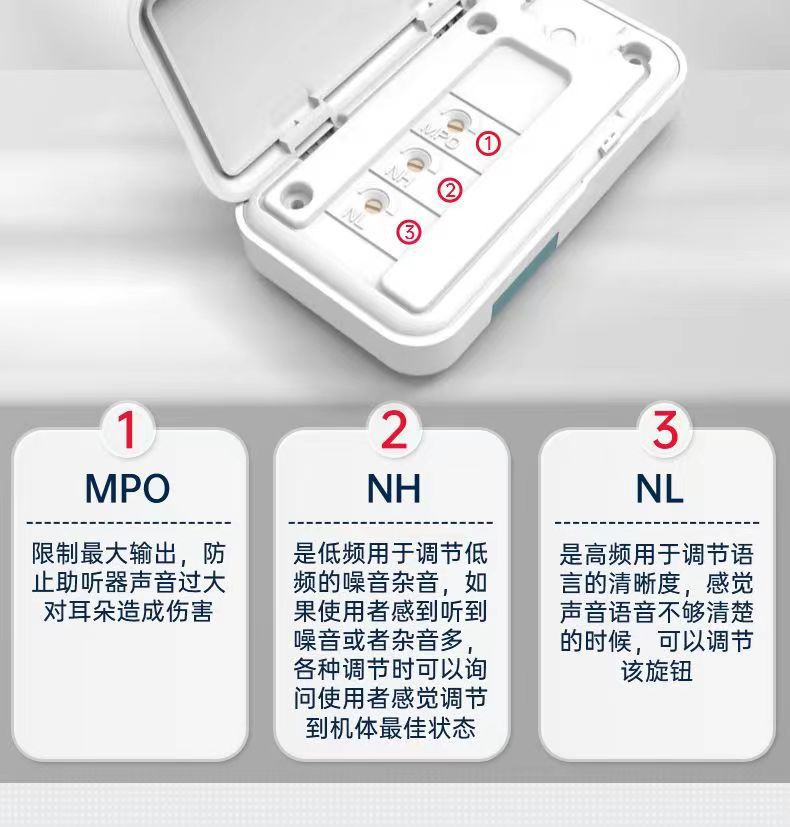 MPO ①
NH ②
NL ③

1
MPO
限制最大输出，防止助听器声音过大对耳朵造成伤害

2
NH
是低频用于调节低频的噪音杂音，如果使用者感到听到噪音或者杂音多，各种调节时可以询问使用者感觉调节到机体最佳状态

3
NL
是高频用于调节语言的清晰度，感觉声音语音不够清楚的时候，可以调节该旋钮