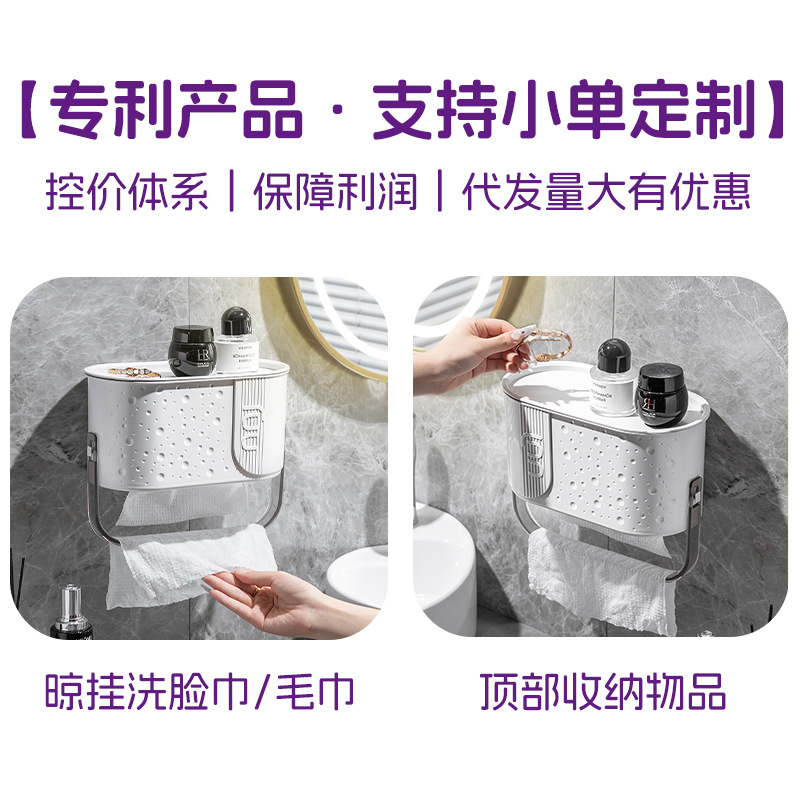 【专利产品 · 支持小单定制】

控价体系 | 保障利润 | 代发量大有优惠

晾挂洗脸巾/毛巾

顶部收纳物品