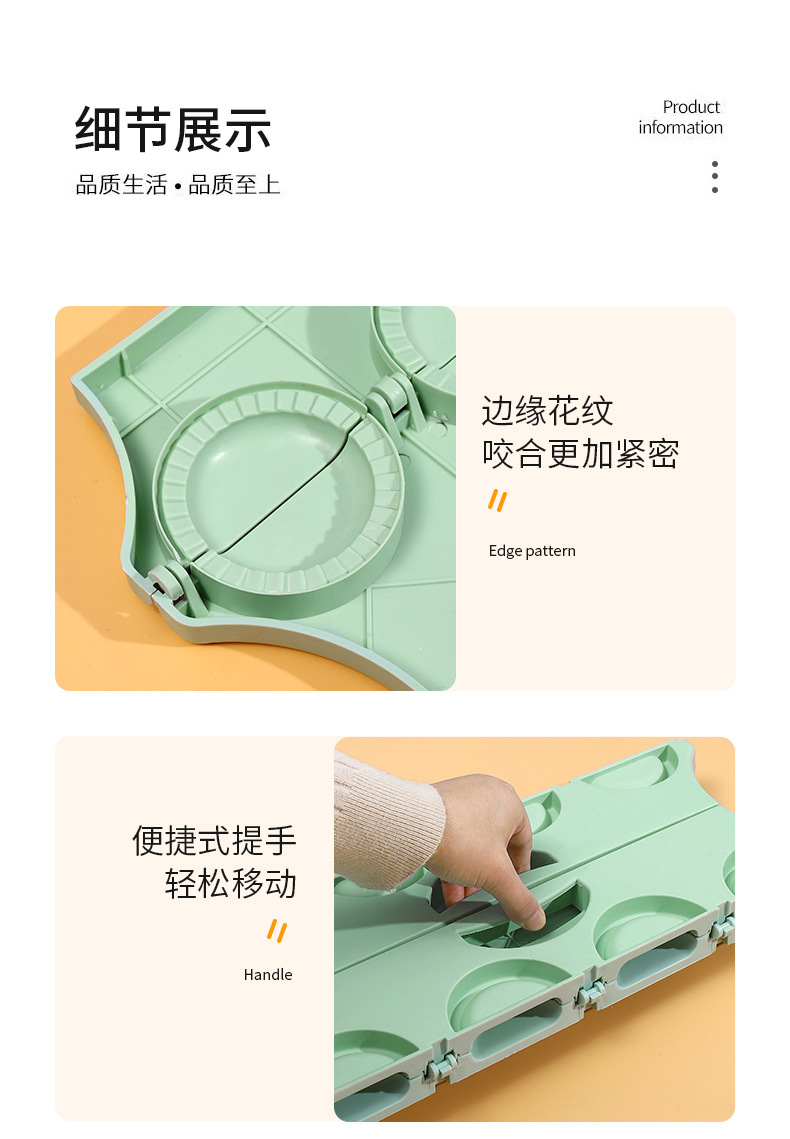 细节展示

品质生活 • 品质至上

Product information

边缘花纹
咬合更加紧密

Edge pattern

便捷式提手
轻松移动

Handle