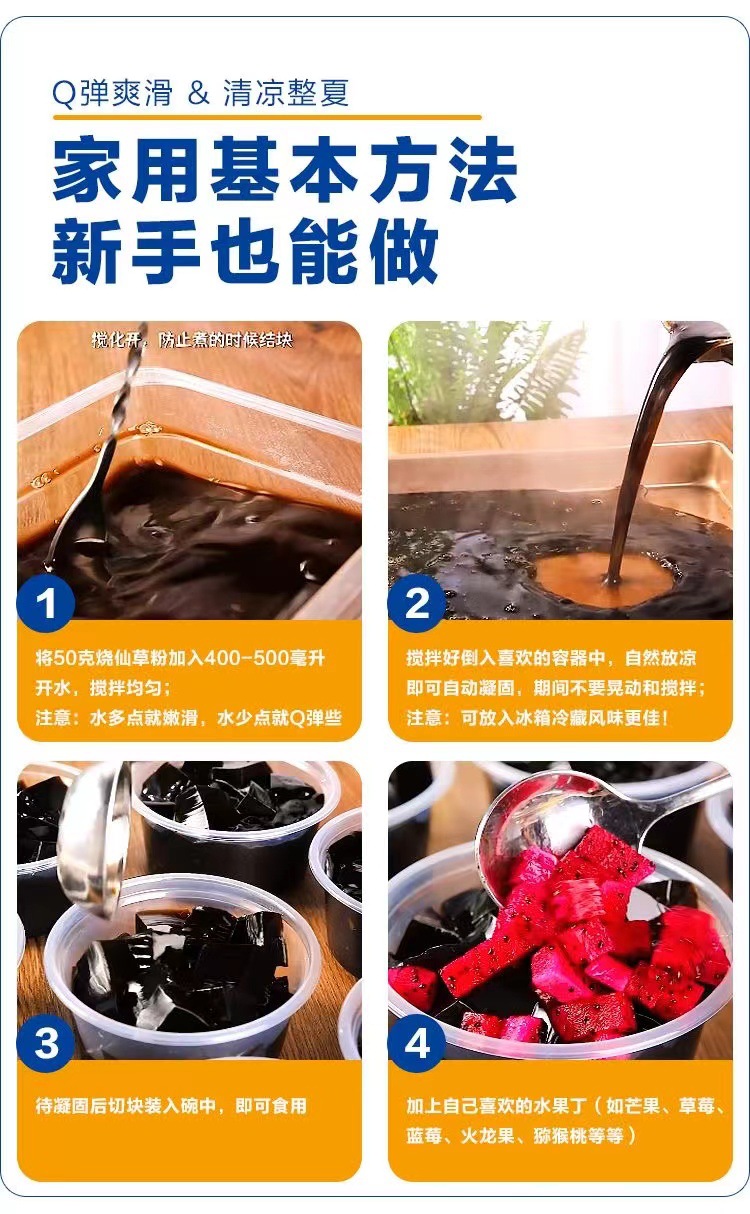 Q弹爽滑 & 清凉整夏

家用基本方法
新手也能做

搅化开，防止煮的时候结块

1

将50克烧仙草粉加入400-500毫升开水，搅拌均匀；
注意：水多点就嫩滑，水少点就Q弹些

2

搅拌好倒入喜欢的容器中，自然放凉即可自动凝固，期间不要晃动和搅拌；
注意：可放入冰箱冷藏风味更佳！

3

待凝固后切块装入碗中，即可食用

4

加上自己喜欢的水果丁（如芒果、草莓、蓝莓、火龙果、猕猴桃等等）