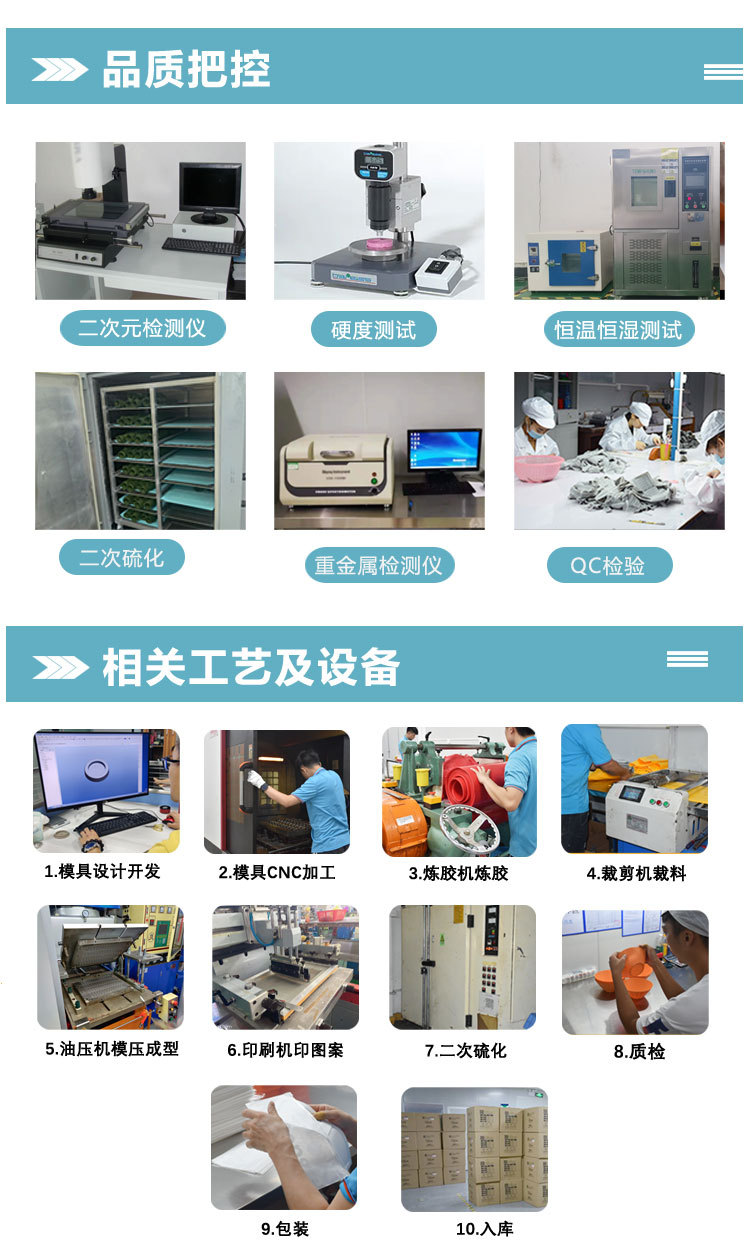 品质把控

二次元检测仪

硬度测试

恒温恒湿测试

二次硫化

重金属检测仪

QC检验

相关工艺及设备

1.模具设计开发

2.模具CNC加工

3.炼胶机炼胶

4.裁剪机裁料

5.油压机模压成型

6.印刷机印图案

7.二次硫化

8.质检

9.包装

10.入库