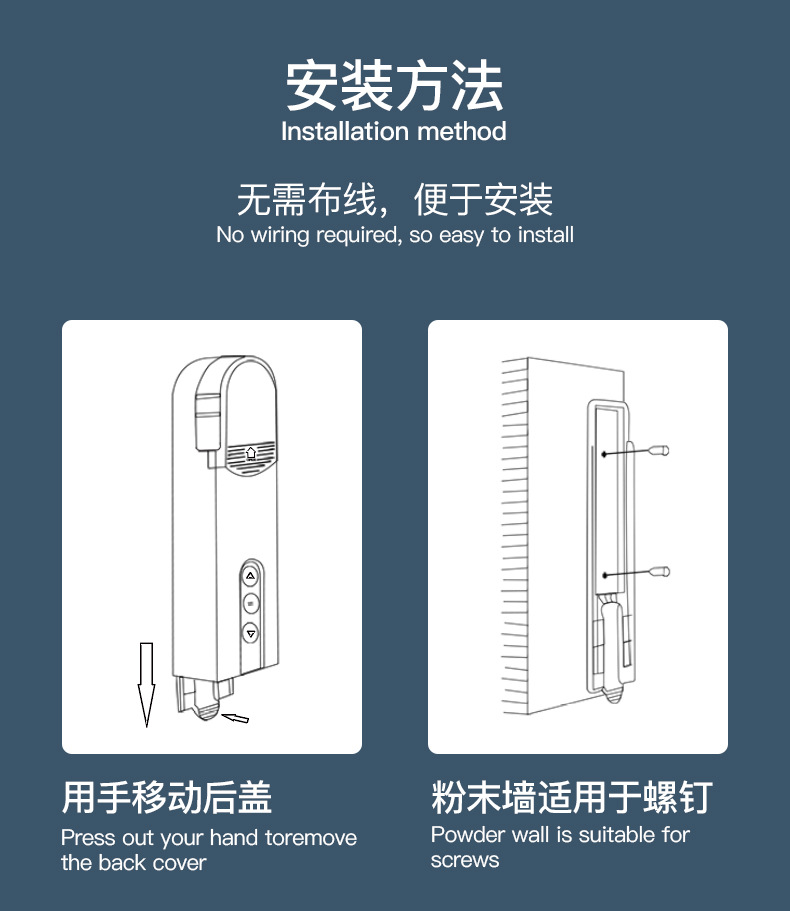 安装方法
Installation method

无需布线，便于安装
No wiring required, so easy to install

用手移动后盖
Press out your hand toremove the back cover

粉末墙适用于螺钉
Powder wall is suitable for screws