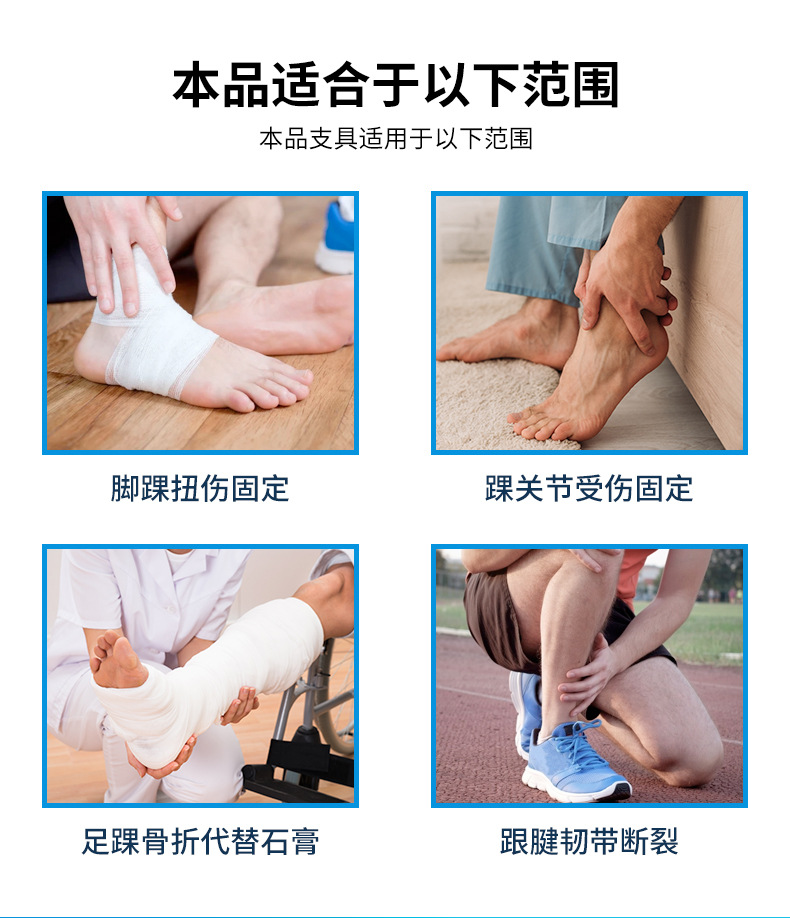 本品适合于以下范围

本品支具适用于以下范围

脚踝扭伤固定

踝关节受伤固定

足踝骨折代替石膏

跟腱韧带断裂