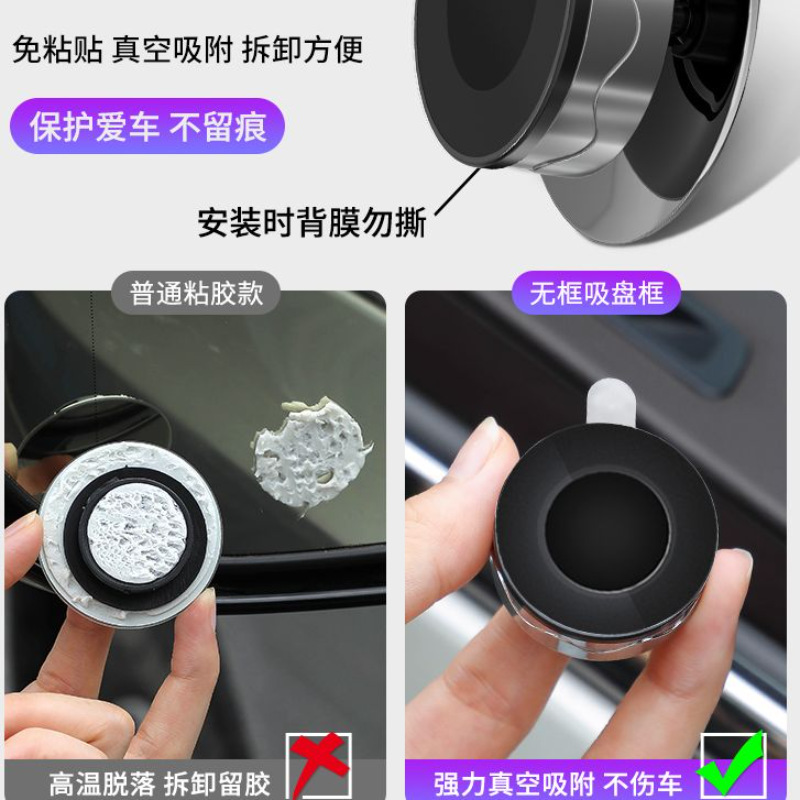 免粘贴 真空吸附 拆卸方便

保护爱车 不留痕

安装时背膜勿撕

普通粘胶款

无框吸盘框

高温脱落 拆卸留胶

强力真空吸附 不伤车