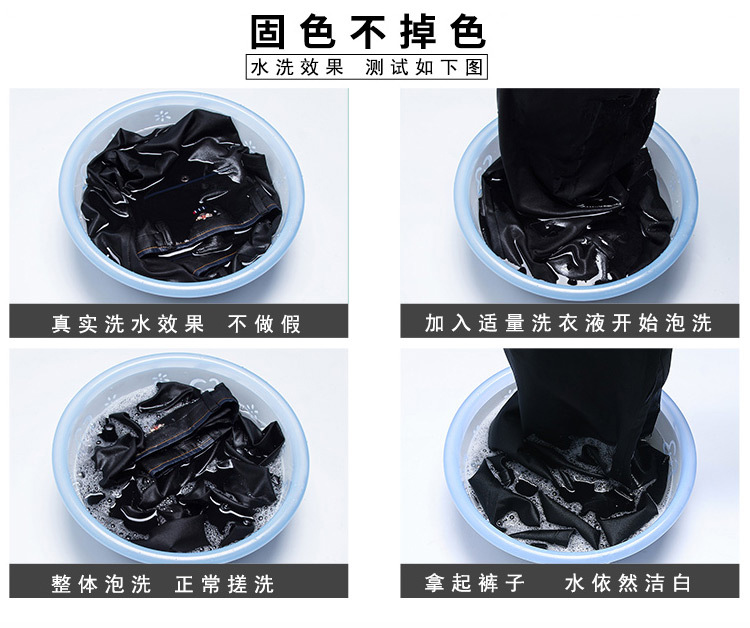 固色不掉色

水洗效果 测试如下图

真实洗水效果 不做假

加入适量洗衣液开始泡洗

整体泡洗 正常搓洗

拿起裤子 水依然洁白