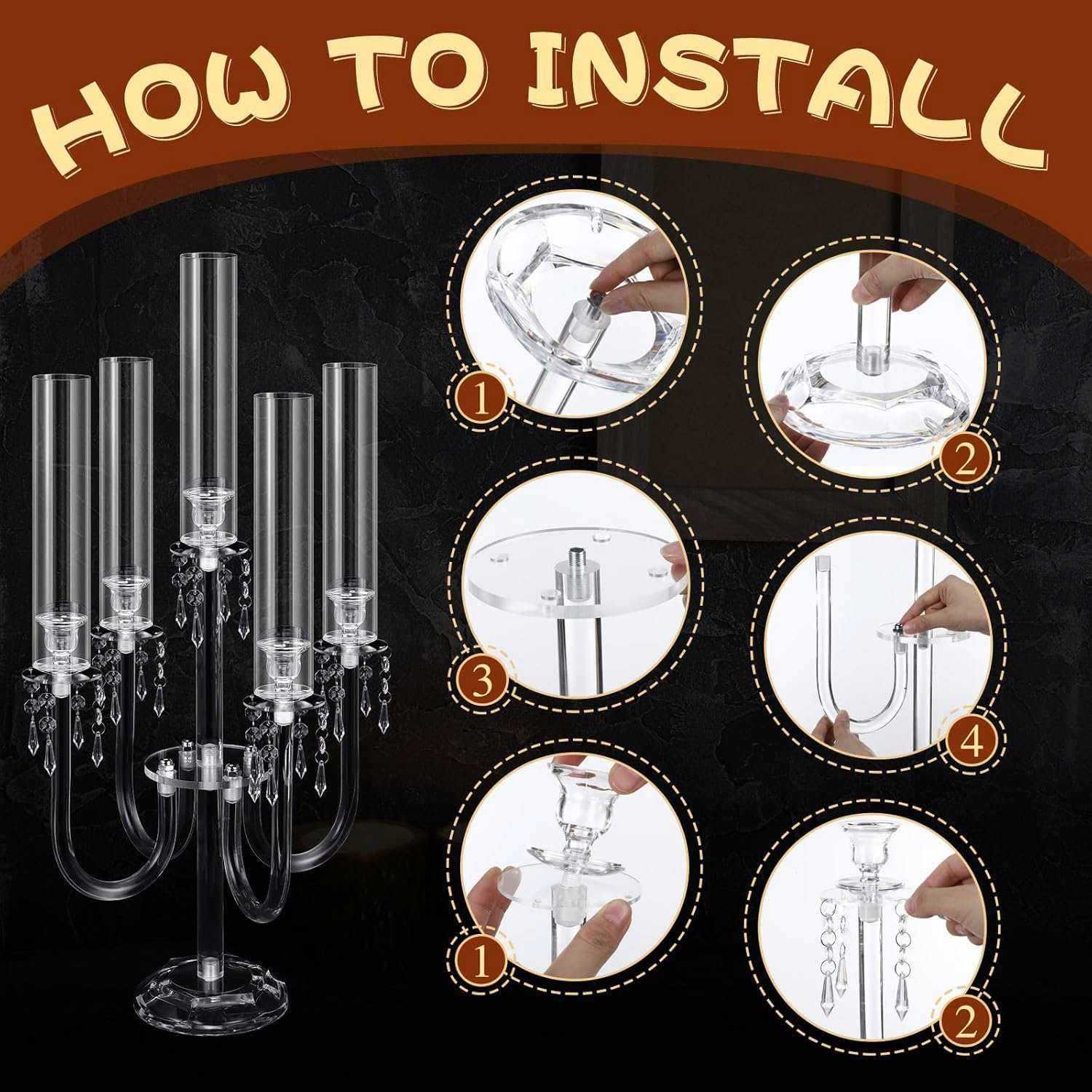 HOW TO INSTALL

1

2

3

4

1

2