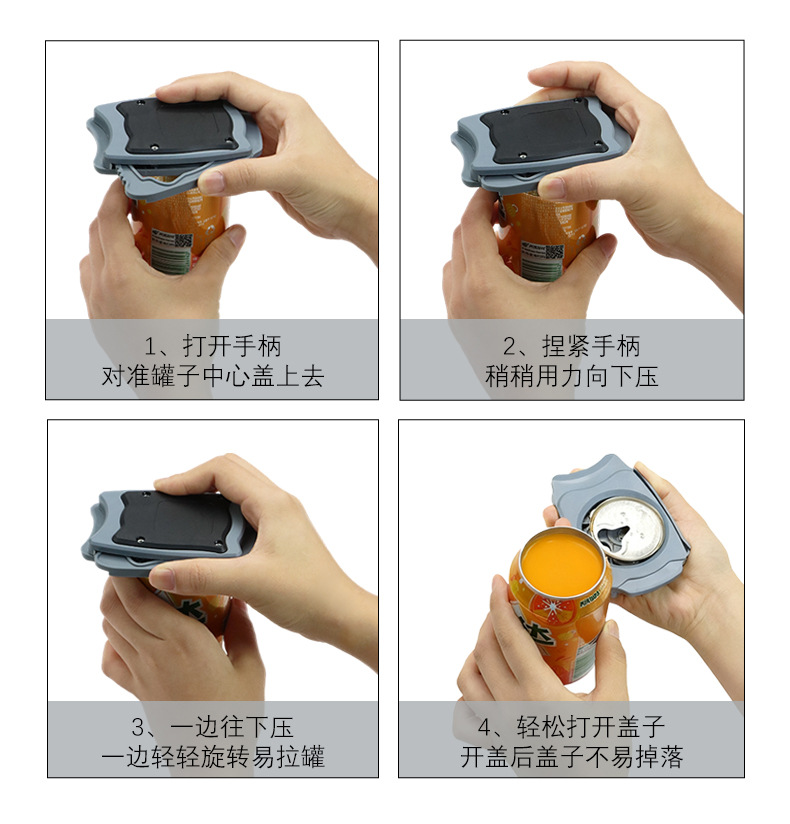 1、打开手柄
对准罐子中心盖上去

2、捏紧手柄
稍稍用力向下压

3、一边往下压
一边轻轻旋转易拉罐

4、轻松打开盖子
开盖后盖子不易掉落