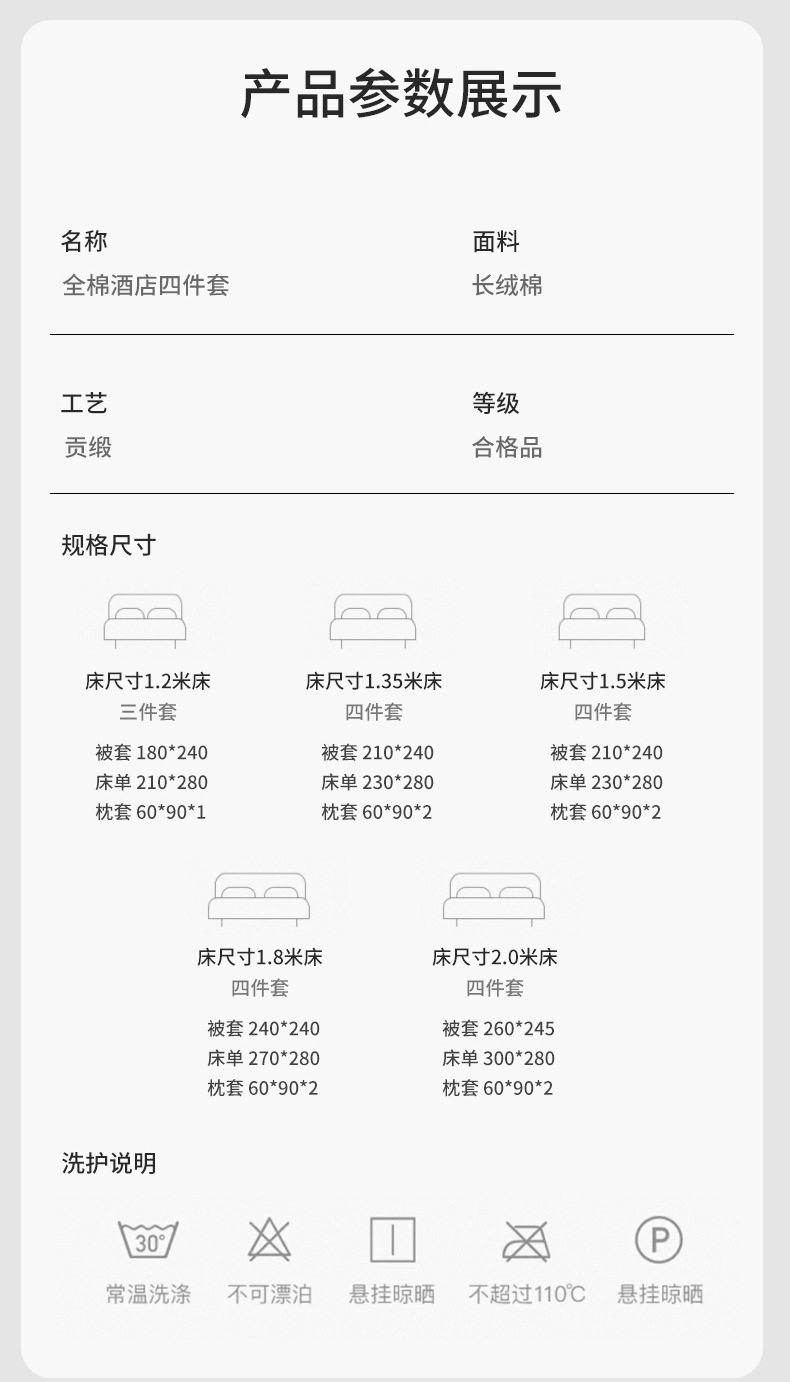 产品参数展示

名称
全棉酒店四件套

面料
长绒棉

工艺
贡缎

等级
合格品

规格尺寸

床尺寸1.2米床
三件套
被套 180*240
床单 210*280
枕套 60*90*1

床尺寸1.35米床
四件套
被套 210*240
床单 230*280
枕套 60*90*2

床尺寸1.5米床
四件套
被套 210*240
床单 230*280
枕套 60*90*2

床尺寸1.8米床
四件套
被套 240*240
床单 270*280
枕套 60*90*2

床尺寸2.0米床
四件套
被套 260*245
床单 300*280
枕套 60*90*2

洗护说明

30°
常温洗涤

不可漂泊

悬挂晾晒

不超过110℃

P
悬挂晾晒