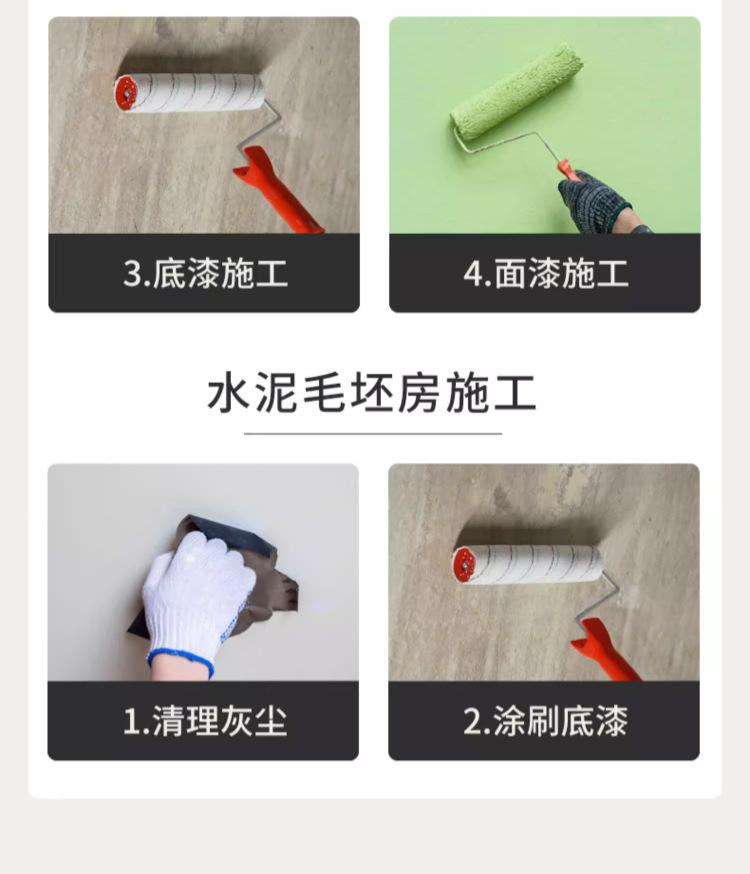 3.底漆施工

4.面漆施工

水泥毛坯房施工

1.清理灰尘

2.涂刷底漆