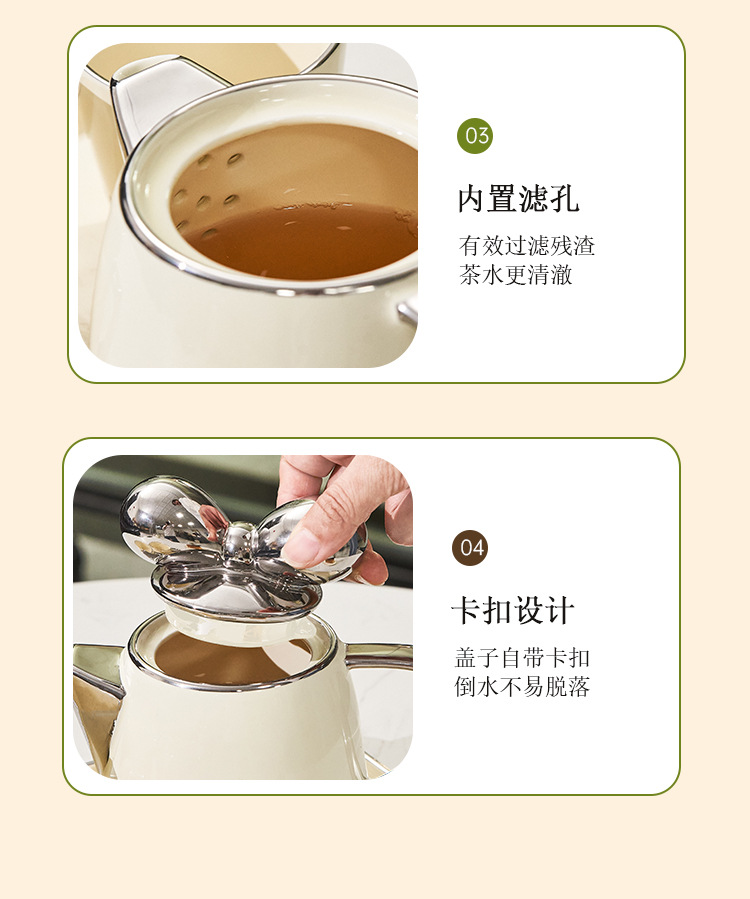 03

内置滤孔

有效过滤残渣
茶水更清澈

04

卡扣设计

盖子自带卡扣
倒水不易脱落