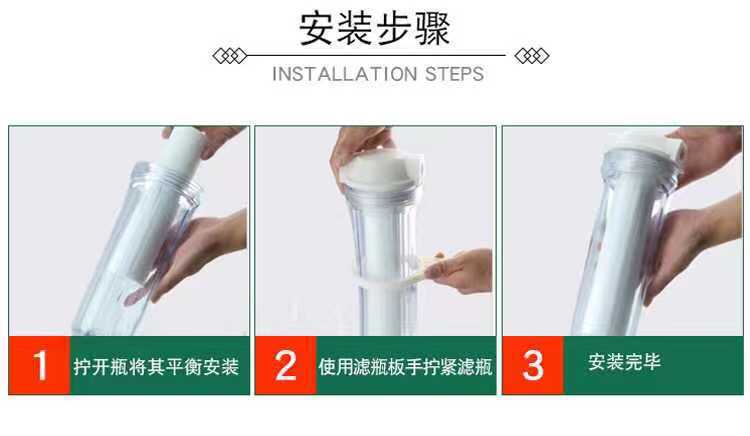 安装步骤

INSTALLATION STEPS

1 拧开瓶将其平衡安装

2 使用滤瓶板手拧紧滤瓶

3 安装完毕