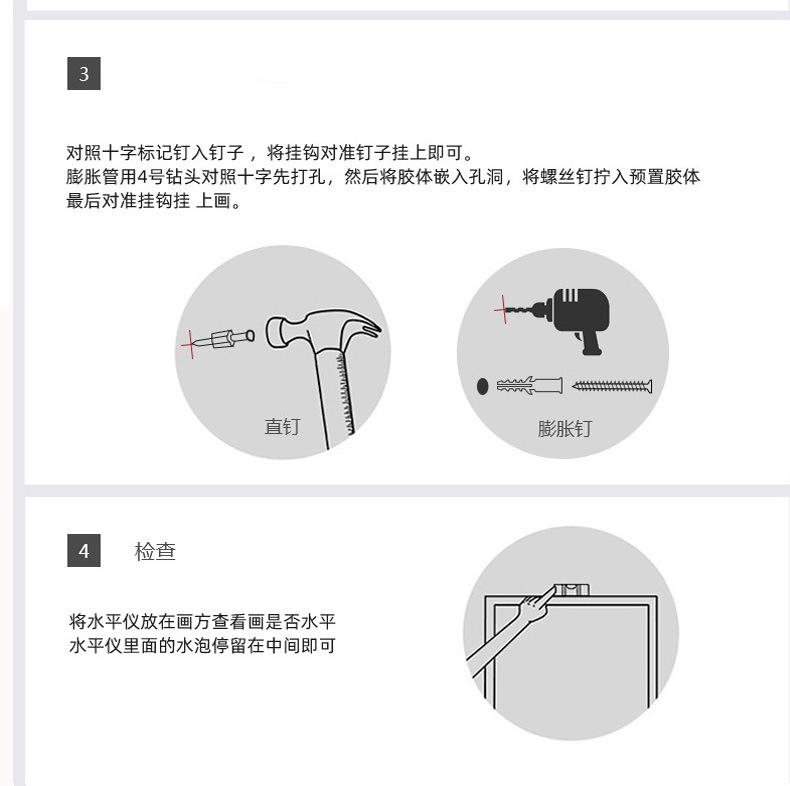 3

对照十字标记钉入钉子， 将挂钩对准钉子挂上即可。
膨胀管用4号钻头对照十字先打孔，然后将胶体嵌入孔洞，将螺丝钉拧入预置胶体
最后对准挂钩挂 上画。

直钉

膨胀钉

4 检查

将水平仪放在画方查看画是否水平
水平仪里面的水泡停留在中间即可