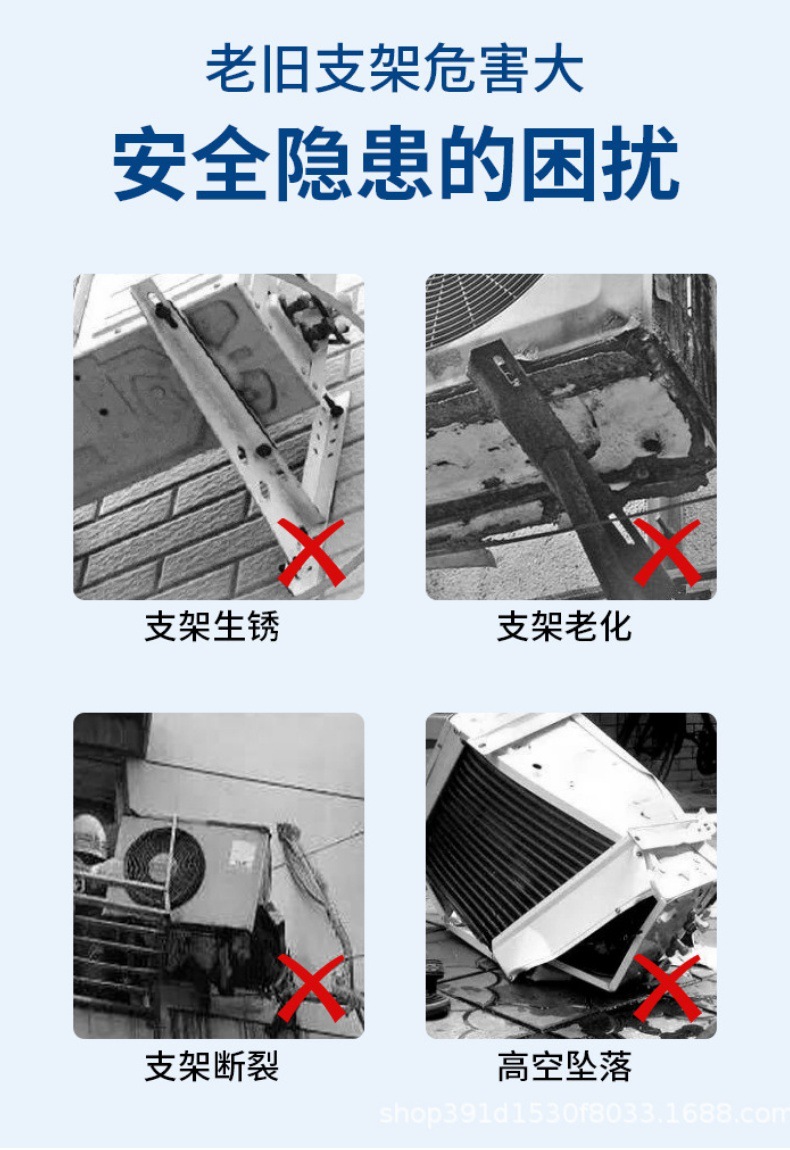 老旧支架危害大
安全隐患的困扰

支架生锈

支架老化

支架断裂

高空坠落

shop391d1530f8033.1688.com