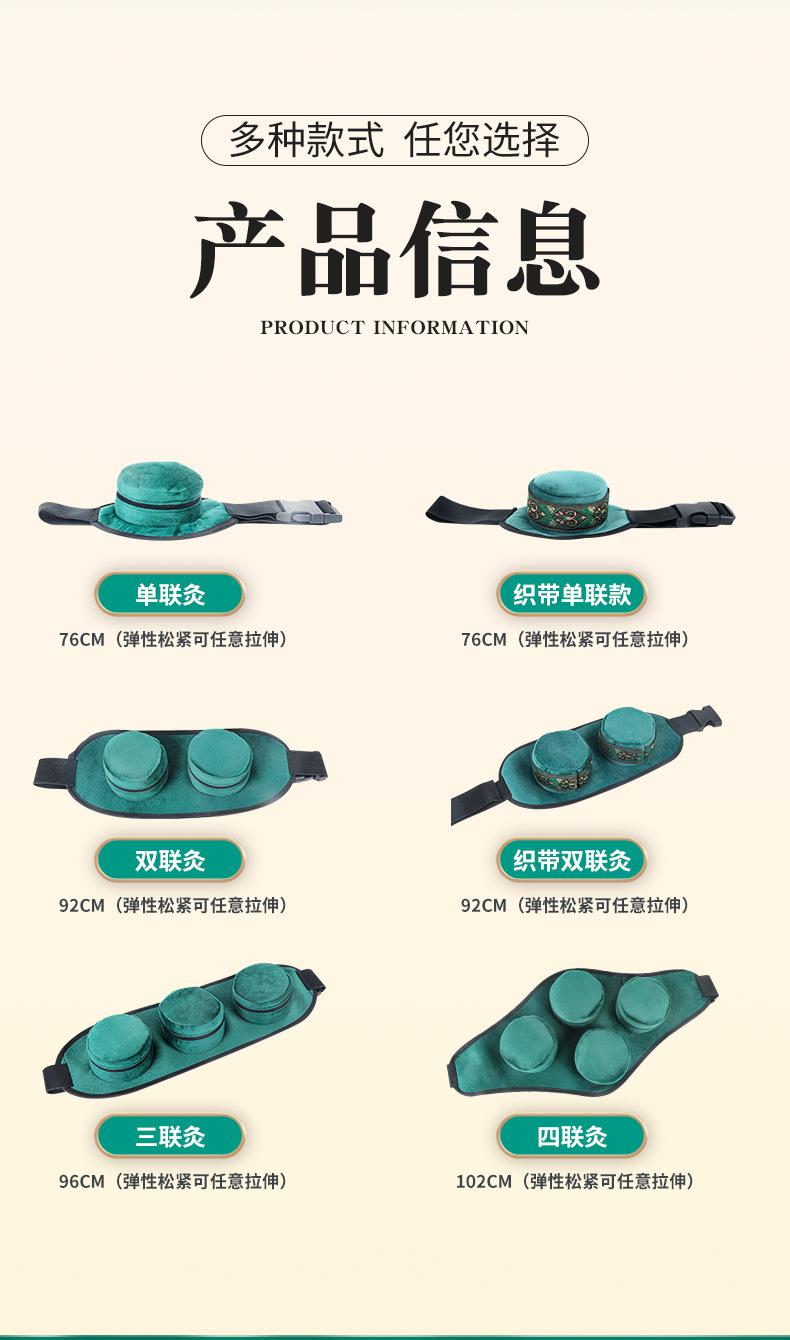 多种款式 任您选择

产品信息

PRODUCT INFORMATION

单联灸

76CM（弹性松紧可任意拉伸）

织带单联款

76CM（弹性松紧可任意拉伸）

双联灸

92CM（弹性松紧可任意拉伸）

织带双联灸

92CM（弹性松紧可任意拉伸）

三联灸

96CM（弹性松紧可任意拉伸）

四联灸

102CM（弹性松紧可任意拉伸）