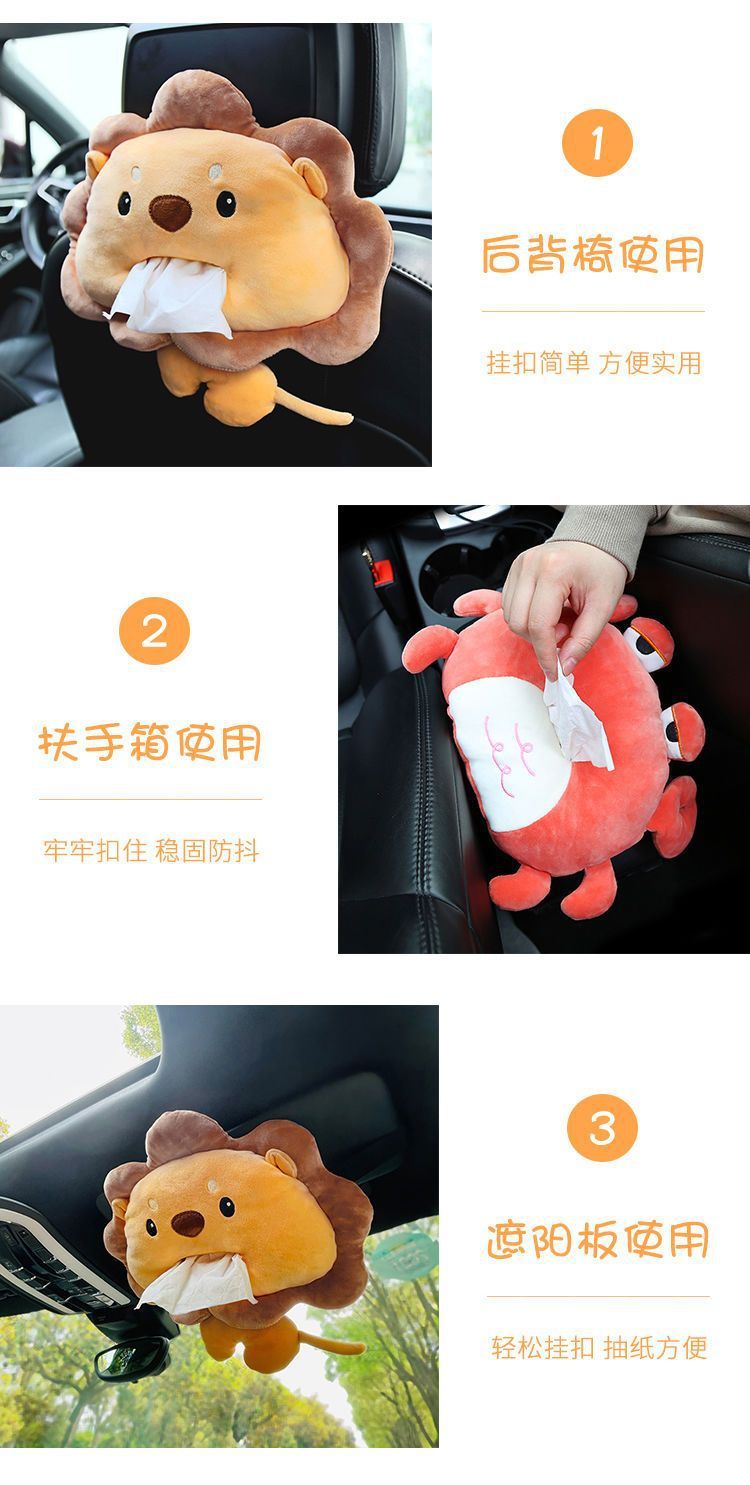 1

后背椅使用

挂扣简单 方便实用

2

扶手箱使用

牢牢扣住 稳固防抖

3

遮阳板使用

轻松挂扣 抽纸方便